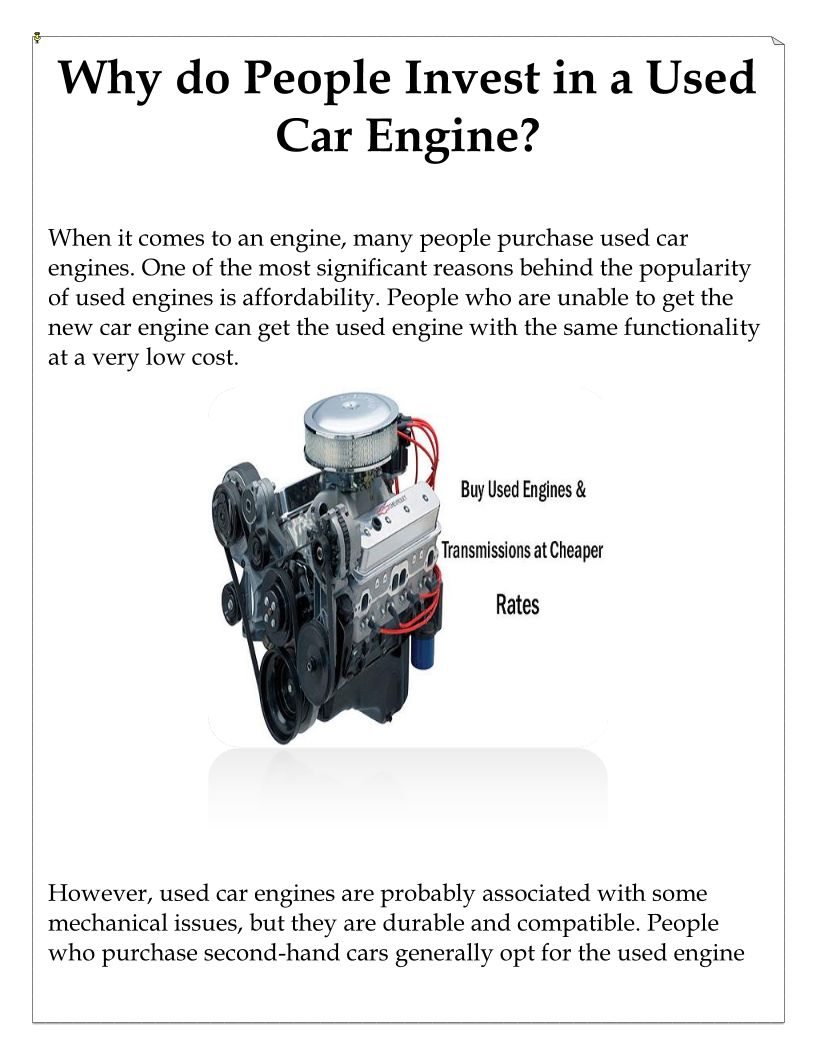 Why do People Invest in a Used Car Engine?

When it comes to an engine, many people purchase used car engines. One of the most significant reasons behind the popularity of used engines is affordability. People who are unable to get the new car engine can get the used engine with the same functionality at a very low cost.

Buy Used Engines & Transmissions at Cheaper Rates

However, used car engines are probably associated with some mechanical issues, but they are durable and compatible. People who purchase second-hand cars generally opt for the used engine