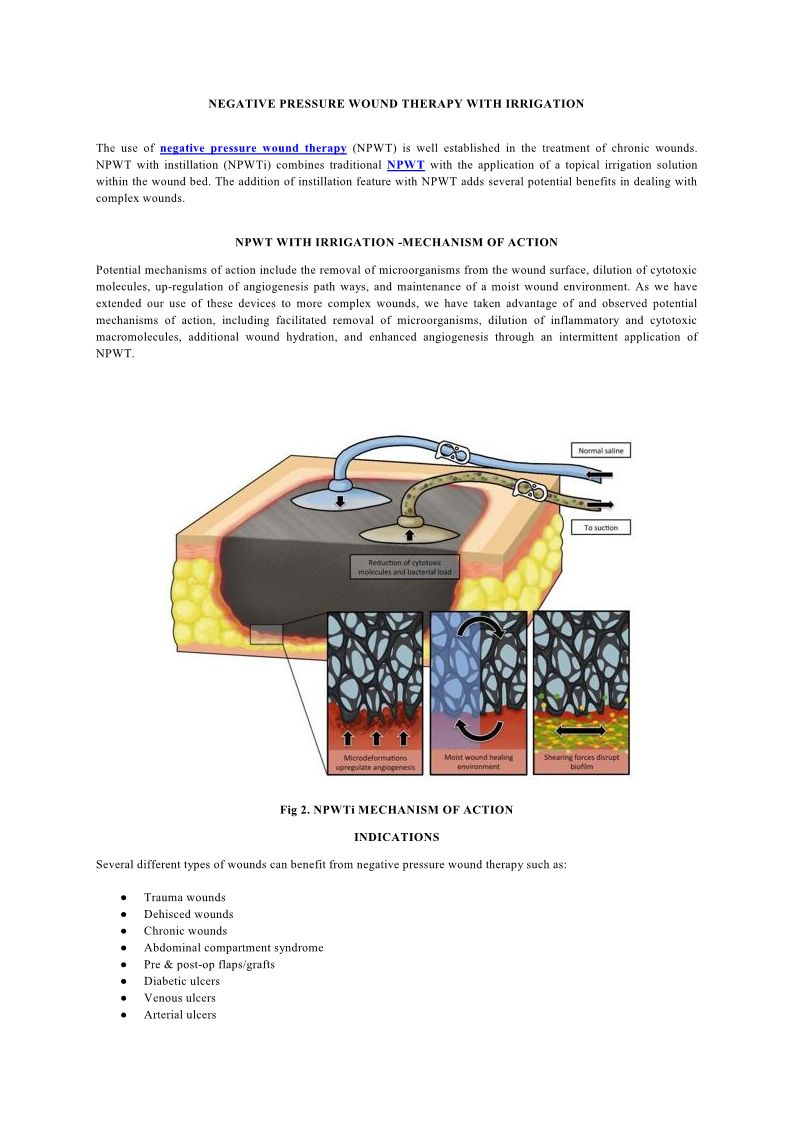 NEGATIVE PRESSURE WOUND THERAPY WITH IRRIGATION

The use of negative pressure wound therapy (NPWT) is well established in the treatment of chronic wounds. NPWT with instillation (NPWTi) combines traditional NPWT with the application of a topical irrigation solution within the wound bed. The addition of instillation feature with NPWT adds several potential benefits in dealing with complex wounds.

NPWT WITH IRRIGATION -MECHANISM OF ACTION

Potential mechanisms of action include the removal of microorganisms from the wound surface, dilution of cytotoxic molecules, up-regulation of angiogenesis path ways, and maintenance of a moist wound environment. As we have extended our use of these devices to more complex wounds, we have taken advantage of and observed potential mechanisms of action, including facilitated removal of microorganisms, dilution of inflammatory and cytotoxic macromolecules, additional wound hydration, and enhanced angiogenesis through an intermittent application of NPWT.

Normal saline

To suction

Reduction of cytotoxic molecules and bacterial load

Microdeformations upregulate angiogenesis

Moist wound healing environment

Shearing forces disrupt biofilm

Fig 2. NPWTi MECHANISM OF ACTION

INDICATIONS

Several different types of wounds can benefit from negative pressure wound therapy such as:

● Trauma wounds
● Dehisced wounds
● Chronic wounds
● Abdominal compartment syndrome
● Pre & post-op flaps/grafts
● Diabetic ulcers
● Venous ulcers
● Arterial ulcers