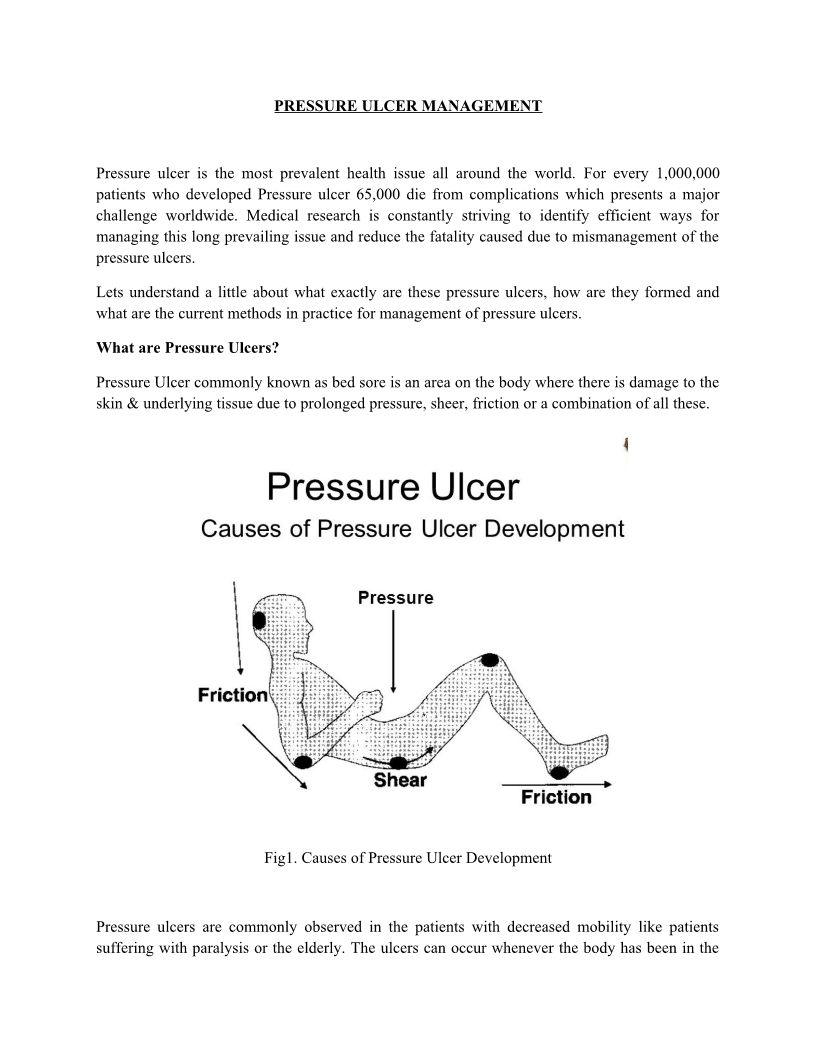 PRESSURE ULCER MANAGEMENT

Pressure ulcer is the most prevalent health issue all around the world. For every 1,000,000 patients who developed Pressure ulcer 65,000 die from complications which presents a major challenge worldwide. Medical research is constantly striving to identify efficient ways for managing this long prevailing issue and reduce the fatality caused due to mismanagement of the pressure ulcers.

Lets understand a little about what exactly are these pressure ulcers, how are they formed and what are the current methods in practice for management of pressure ulcers.

What are Pressure Ulcers?

Pressure Ulcer commonly known as bed sore is an area on the body where there is damage to the skin & underlying tissue due to prolonged pressure, sheer, friction or a combination of all these.

Pressure Ulcer
Causes of Pressure Ulcer Development

Pressure

Friction

Shear

Friction

Fig1. Causes of Pressure Ulcer Development

Pressure ulcers are commonly observed in the patients with decreased mobility like patients suffering with paralysis or the elderly. The ulcers can occur whenever the body has been in the