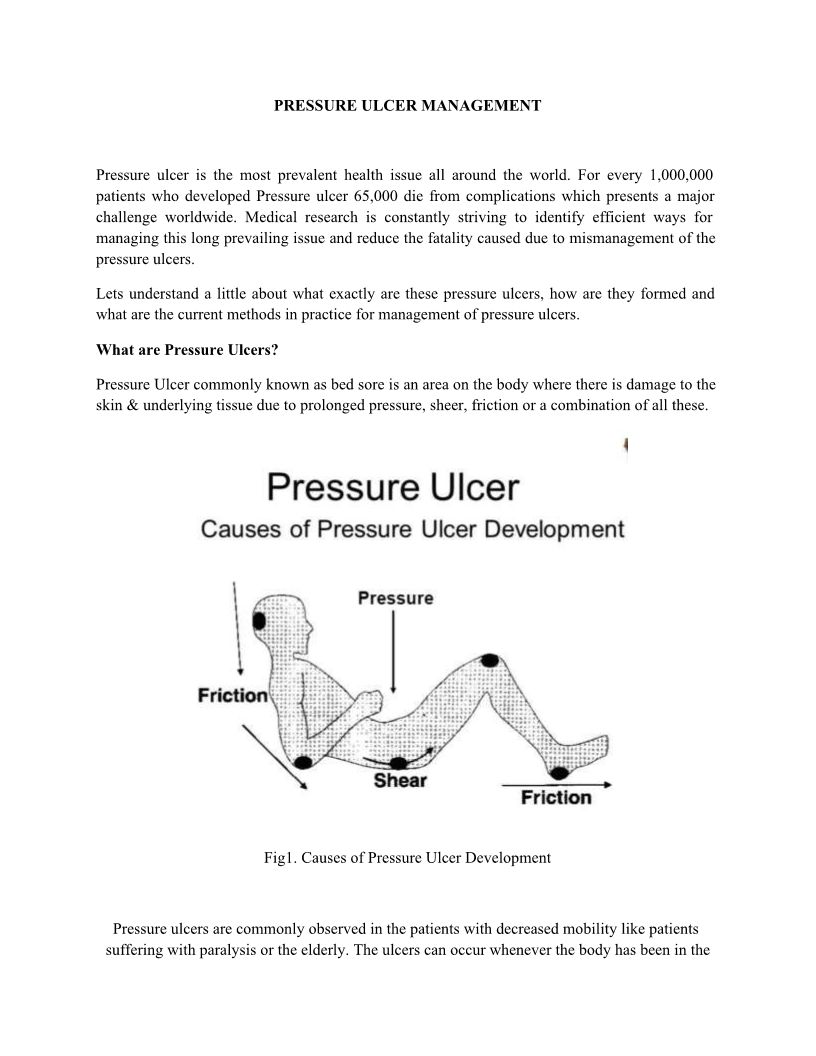 PRESSURE ULCER MANAGEMENT

Pressure ulcer is the most prevalent health issue all around the world. For every 1,000,000 patients who developed Pressure ulcer 65,000 die from complications which presents a major challenge worldwide. Medical research is constantly striving to identify efficient ways for managing this long prevailing issue and reduce the fatality caused due to mismanagement of the pressure ulcers.

Lets understand a little about what exactly are these pressure ulcers, how are they formed and what are the current methods in practice for management of pressure ulcers.

What are Pressure Ulcers?

Pressure Ulcer commonly known as bed sore is an area on the body where there is damage to the skin & underlying tissue due to prolonged pressure, sheer, friction or a combination of all these.

Pressure Ulcer
Causes of Pressure Ulcer Development

Pressure

Friction

Shear

Friction

Fig1. Causes of Pressure Ulcer Development

Pressure ulcers are commonly observed in the patients with decreased mobility like patients suffering with paralysis or the elderly. The ulcers can occur whenever the body has been in the