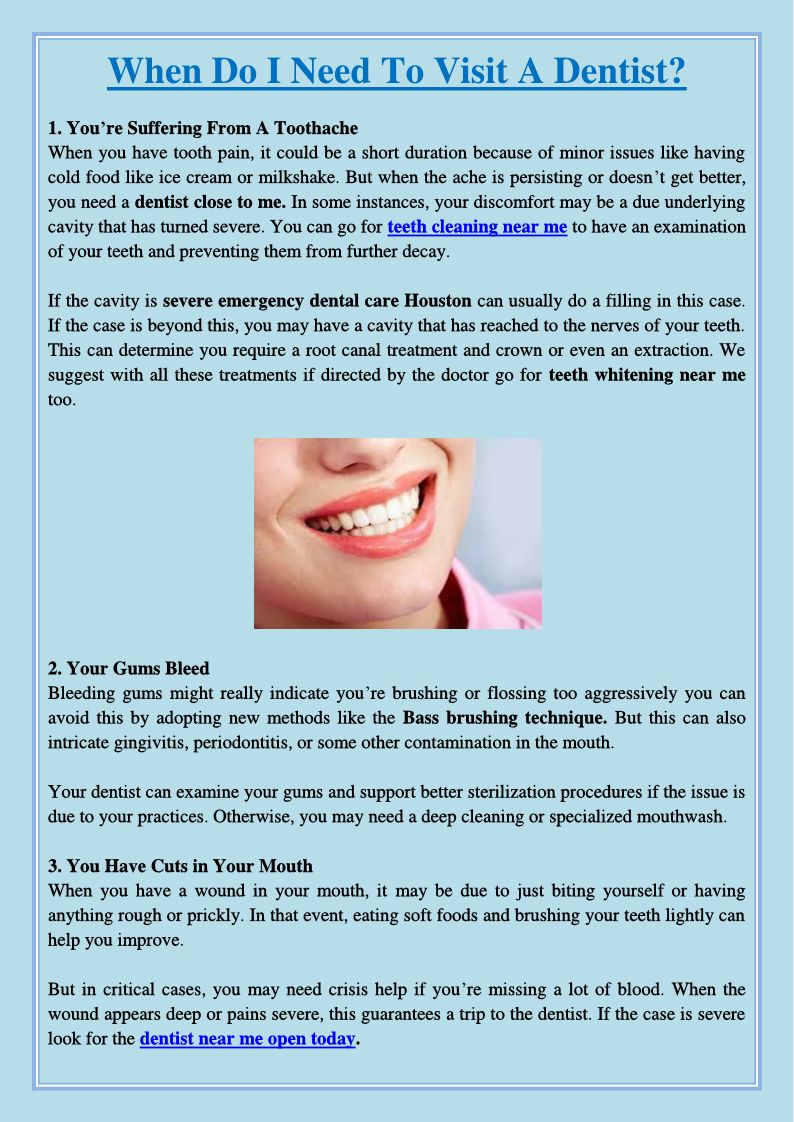 When Do I Need To Visit A Dentist?

1. You're Suffering From A Toothache
When you have tooth pain, it could be a short duration because of minor issues like having cold food like ice cream or milkshake. But when the ache is persisting or doesn't get better, you need a dentist close to me. In some instances, your discomfort may be a due underlying cavity that has turned severe. You can go for teeth cleaning near me to have an examination of your teeth and preventing them from further decay.

If the cavity is severe emergency dental care Houston can usually do a filling in this case. If the case is beyond this, you may have a cavity that has reached to the nerves of your teeth. This can determine you require a root canal treatment and crown or even an extraction. We suggest with all these treatments if directed by the doctor go for teeth whitening near me too.

2. Your Gums Bleed
Bleeding gums might really indicate you're brushing or flossing too aggressively you can avoid this by adopting new methods like the Bass brushing technique. But this can also intricate gingivitis, periodontitis, or some other contamination in the mouth.

Your dentist can examine your gums and support better sterilization procedures if the issue is due to your practices. Otherwise, you may need a deep cleaning or specialized mouthwash.

3. You Have Cuts in Your Mouth
When you have a wound in your mouth, it may be due to just biting yourself or having anything rough or prickly. In that event, eating soft foods and brushing your teeth lightly can help you improve.

But in critical cases, you may need crisis help if you're missing a lot of blood. When the wound appears deep or pains severe, this guarantees a trip to the dentist. If the case is severe look for the dentist near me open today.