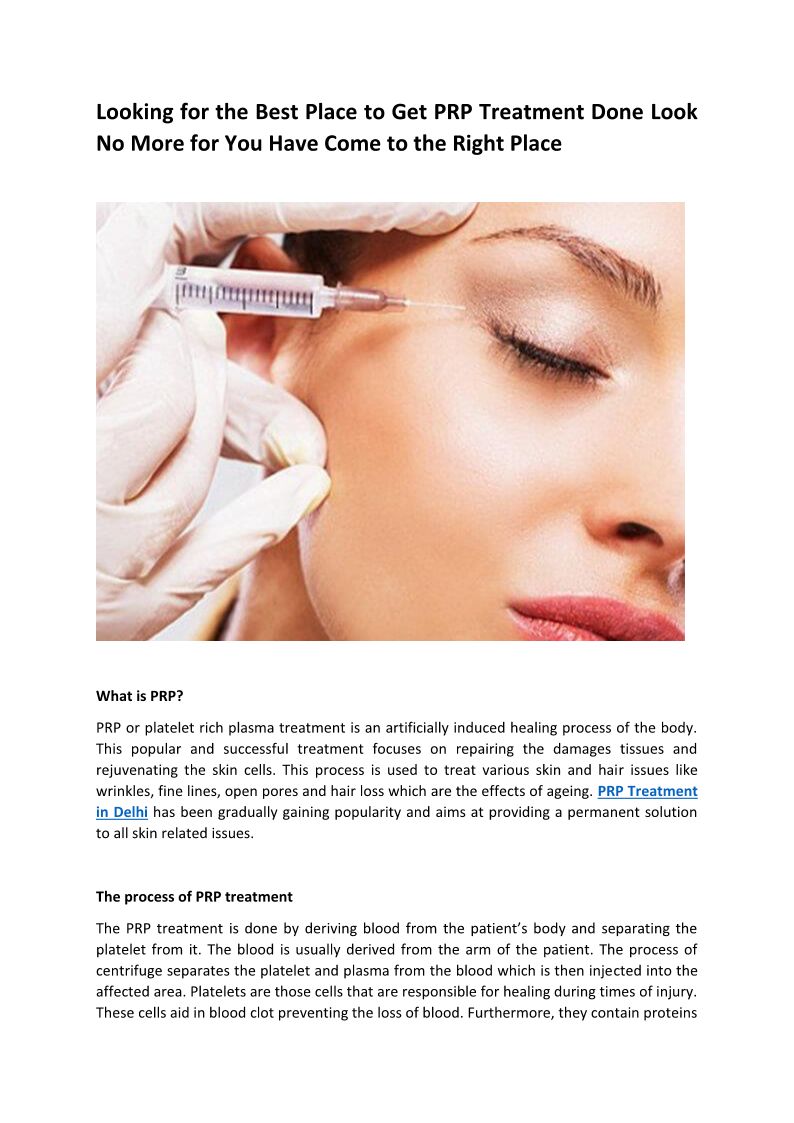 Looking for the Best Place to Get PRP Treatment Done Look No More for You Have Come to the Right Place

What is PRP?

PRP or platelet rich plasma treatment is an artificially induced healing process of the body. This popular and successful treatment focuses on repairing the damages tissues and rejuvenating the skin cells. This process is used to treat various skin and hair issues like wrinkles, fine lines, open pores and hair loss which are the effects of ageing. PRP Treatment in Delhi has been gradually gaining popularity and aims at providing a permanent solution to all skin related issues.

The process of PRP treatment

The PRP treatment is done by deriving blood from the patient's body and separating the platelet from it. The blood is usually derived from the arm of the patient. The process of centrifuge separates the platelet and plasma from the blood which is then injected into the affected area. Platelets are those cells that are responsible for healing during times of injury. These cells aid in blood clot preventing the loss of blood. Furthermore, they contain proteins