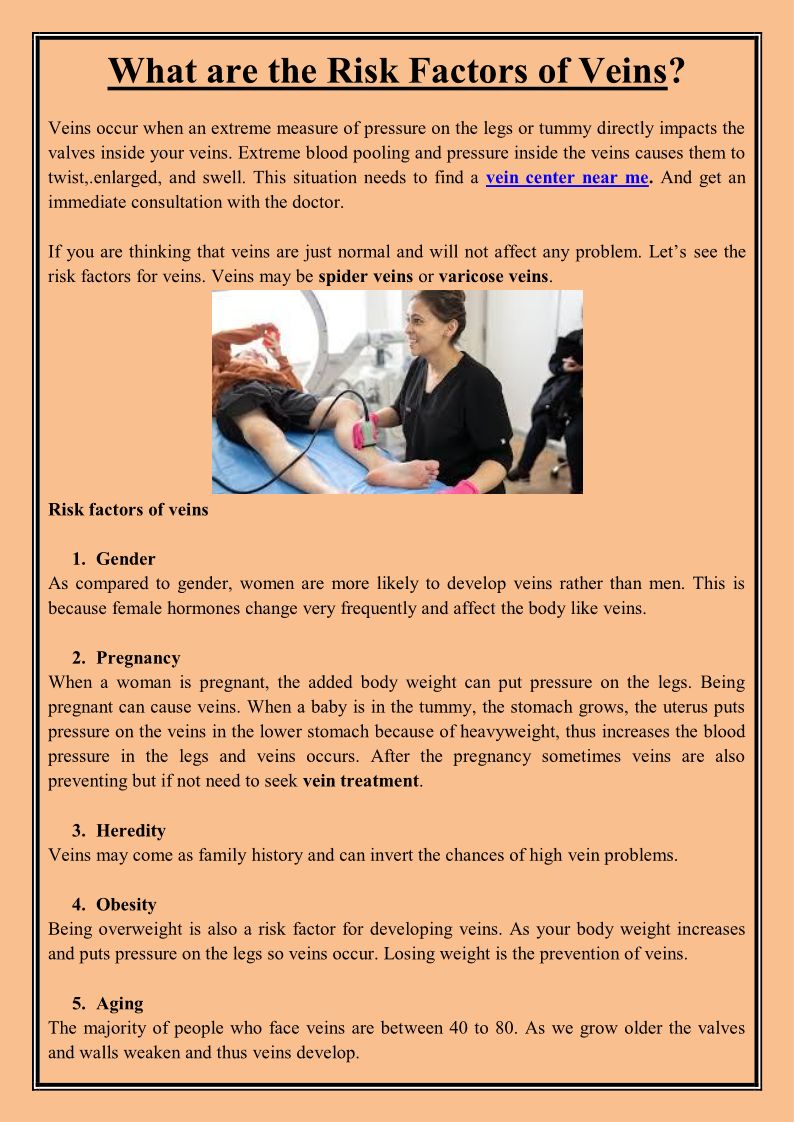 What are the Risk Factors of Veins?

Veins occur when an extreme measure of pressure on the legs or tummy directly impacts the valves inside your veins. Extreme blood pooling and pressure inside the veins causes them to twist,.enlarged, and swell. This situation needs to find a vein center near me. And get an immediate consultation with the doctor.

If you are thinking that veins are just normal and will not affect any problem. Let's see the risk factors for veins. Veins may be spider veins or varicose veins.

Risk factors of veins

1. Gender
As compared to gender, women are more likely to develop veins rather than men. This is because female hormones change very frequently and affect the body like veins.

2. Pregnancy
When a woman is pregnant, the added body weight can put pressure on the legs. Being pregnant can cause veins. When a baby is in the tummy, the stomach grows, the uterus puts pressure on the veins in the lower stomach because of heavyweight, thus increases the blood pressure in the legs and veins occurs. After the pregnancy sometimes veins are also preventing but if not need to seek vein treatment.

3. Heredity
Veins may come as family history and can invert the chances of high vein problems.

4. Obesity
Being overweight is also a risk factor for developing veins. As your body weight increases and puts pressure on the legs so veins occur. Losing weight is the prevention of veins.

5. Aging
The majority of people who face veins are between 40 to 80. As we grow older the valves and walls weaken and thus veins develop.