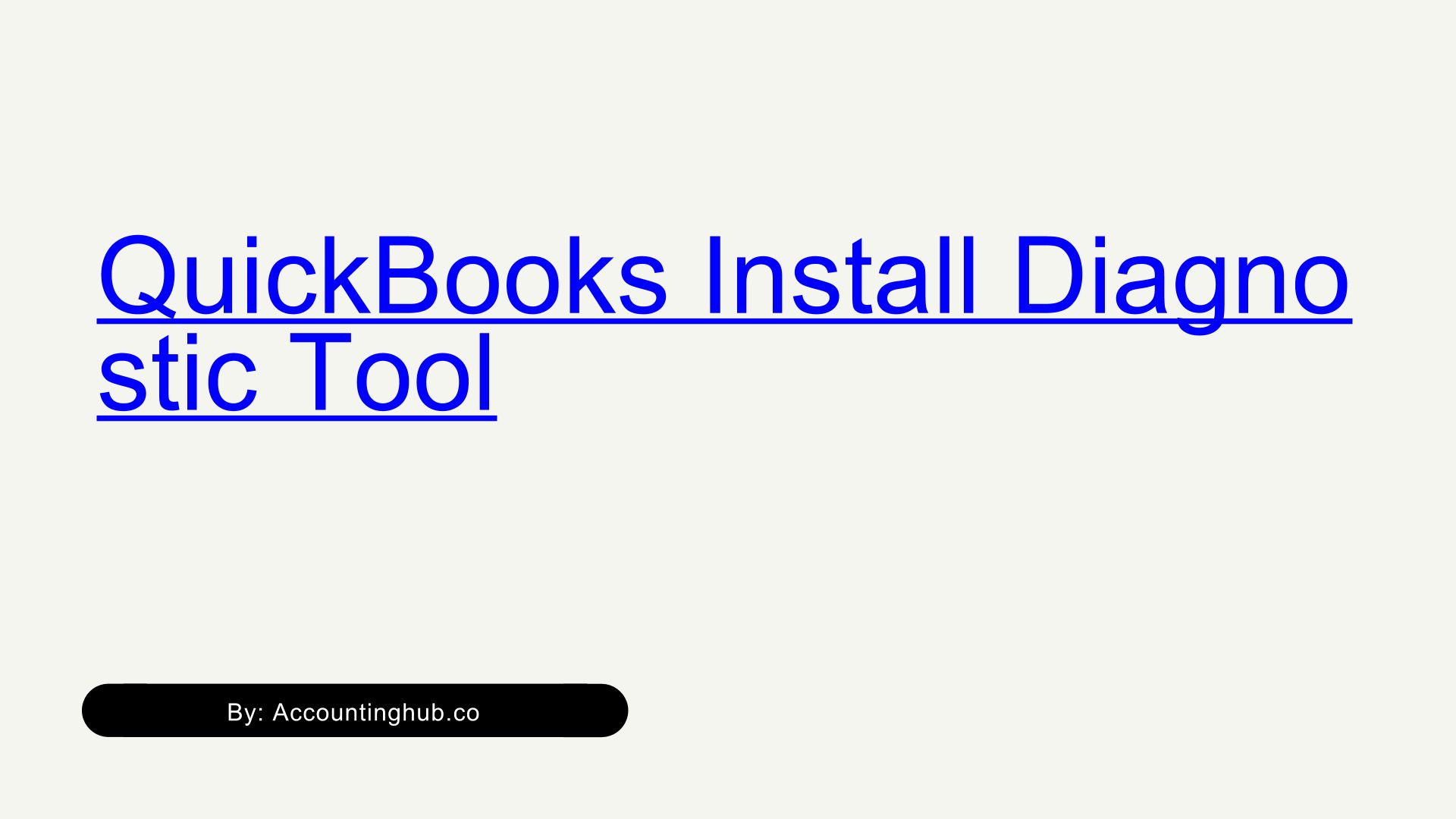 QuickBooks Install Diagnostic Tool

By: Accountinghub.co