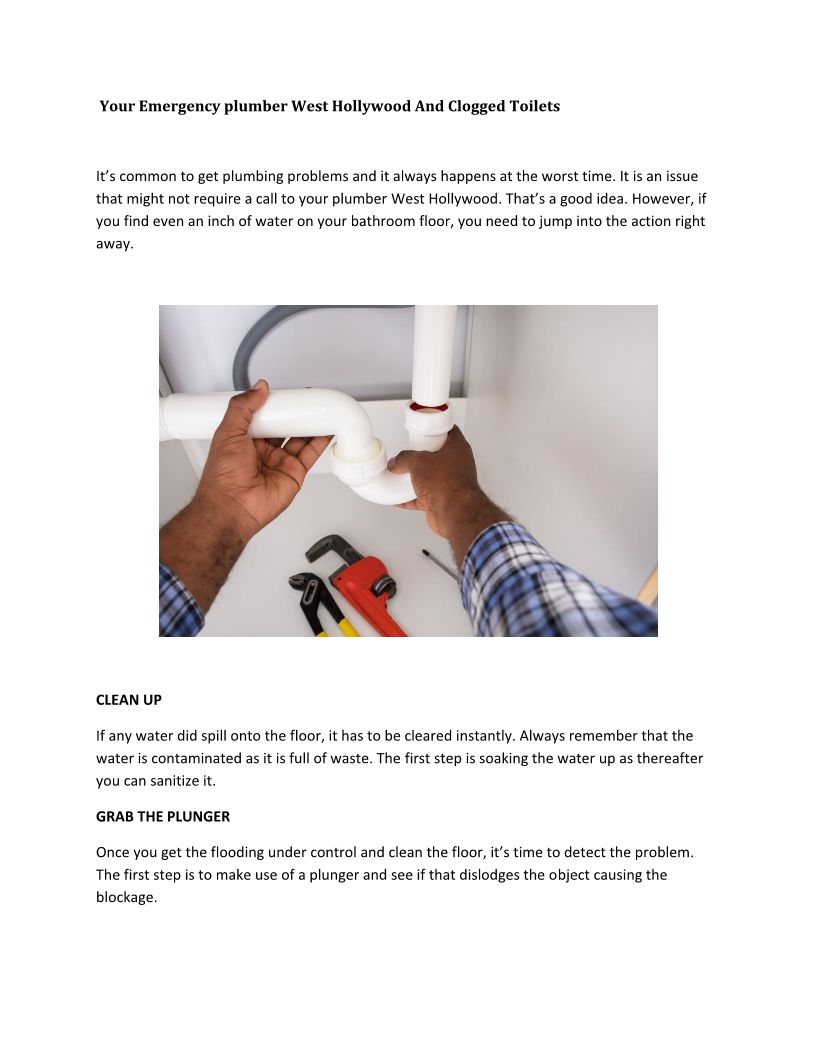 Your Emergency plumber West Hollywood And Clogged Toilets

It's common to get plumbing problems and it always happens at the worst time. It is an issue that might not require a call to your plumber West Hollywood. That's a good idea. However, if you find even an inch of water on your bathroom floor, you need to jump into the action right away.

CLEAN UP

If any water did spill onto the floor, it has to be cleared instantly. Always remember that the water is contaminated as it is full of waste. The first step is soaking the water up as thereafter you can sanitize it.

GRAB THE PLUNGER

Once you get the flooding under control and clean the floor, it's time to detect the problem. The first step is to make use of a plunger and see if that dislodges the object causing the blockage.