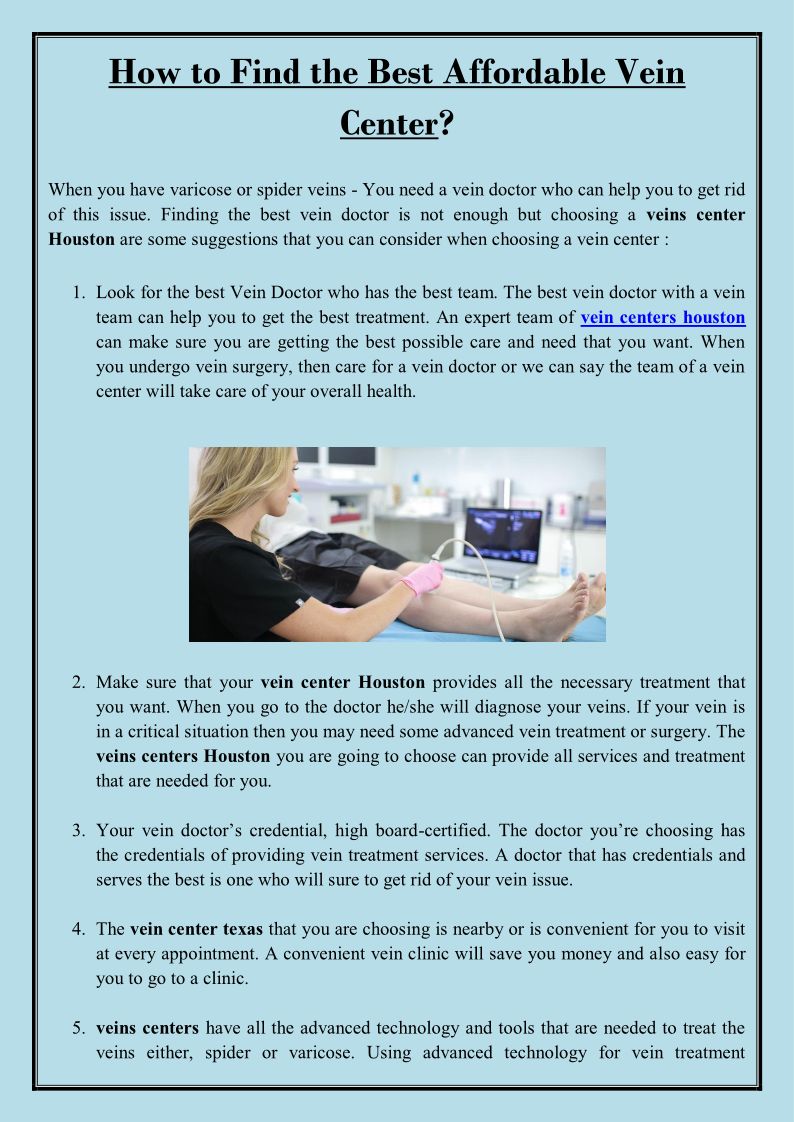 How to Find the Best Affordable Vein Center?

When you have varicose or spider veins - You need a vein doctor who can help you to get rid of this issue. Finding the best vein doctor is not enough but choosing a veins center Houston are some suggestions that you can consider when choosing a vein center :

1. Look for the best Vein Doctor who has the best team. The best vein doctor with a vein team can help you to get the best treatment. An expert team of vein centers houston can make sure you are getting the best possible care and need that you want. When you undergo vein surgery, then care for a vein doctor or we can say the team of a vein center will take care of your overall health.

2. Make sure that your vein center Houston provides all the necessary treatment that you want. When you go to the doctor he/she will diagnose your veins. If your vein is in a critical situation then you may need some advanced vein treatment or surgery. The veins centers Houston you are going to choose can provide all services and treatment that are needed for you.

3. Your vein doctor's credential, high board-certified. The doctor you're choosing has the credentials of providing vein treatment services. A doctor that has credentials and serves the best is one who will sure to get rid of your vein issue.

4. The vein center texas that you are choosing is nearby or is convenient for you to visit at every appointment. A convenient vein clinic will save you money and also easy for you to go to a clinic.

5. veins centers have all the advanced technology and tools that are needed to treat the veins either, spider or varicose. Using advanced technology for vein treatment