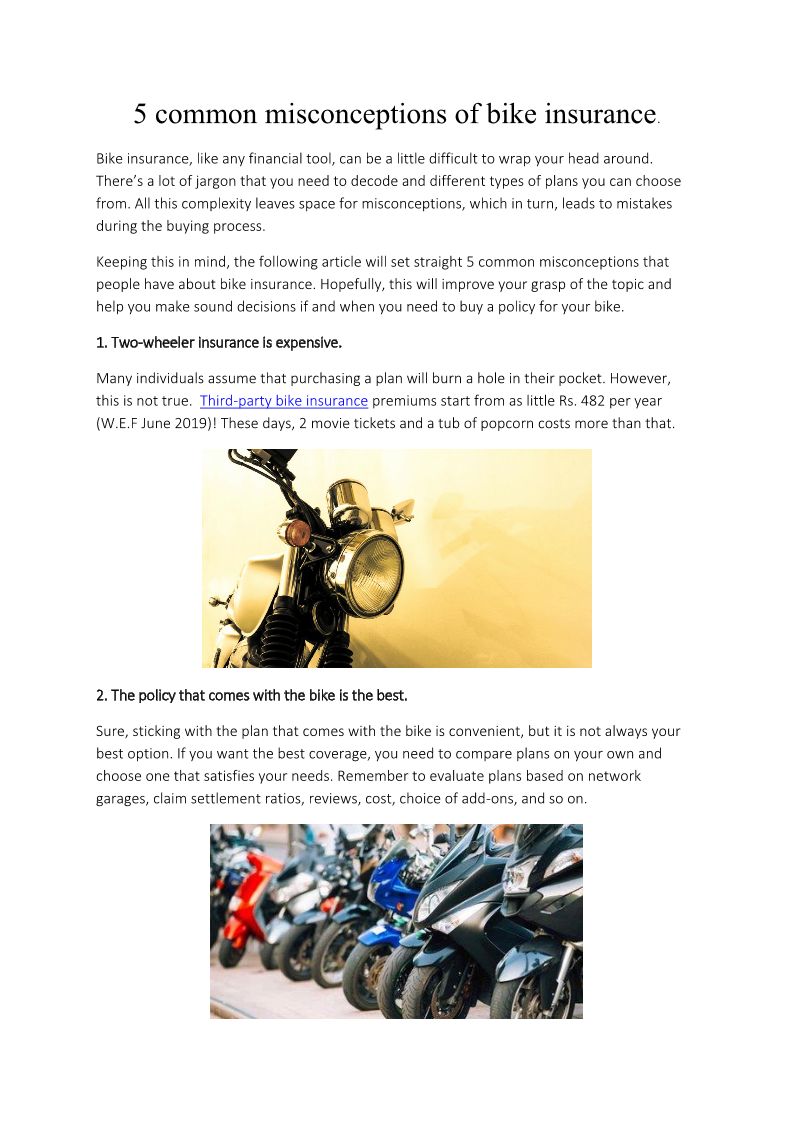 5 common misconceptions of bike insurance.

Bike insurance, like any financial tool, can be a little difficult to wrap your head around. There's a lot of jargon that you need to decode and different types of plans you can choose from. All this complexity leaves space for misconceptions, which in turn, leads to mistakes during the buying process.

Keeping this in mind, the following article will set straight 5 common misconceptions that people have about bike insurance. Hopefully, this will improve your grasp of the topic and help you make sound decisions if and when you need to buy a policy for your bike.

1. Two-wheeler insurance is expensive.

Many individuals assume that purchasing a plan will burn a hole in their pocket. However, this is not true. Third-party bike insurance premiums start from as little Rs. 482 per year (W.E.F June 2019)! These days, 2 movie tickets and a tub of popcorn costs more than that.

2. The policy that comes with the bike is the best.

Sure, sticking with the plan that comes with the bike is convenient, but it is not always your best option. If you want the best coverage, you need to compare plans on your own and choose one that satisfies your needs. Remember to evaluate plans based on network garages, claim settlement ratios, reviews, cost, choice of add-ons, and so on.