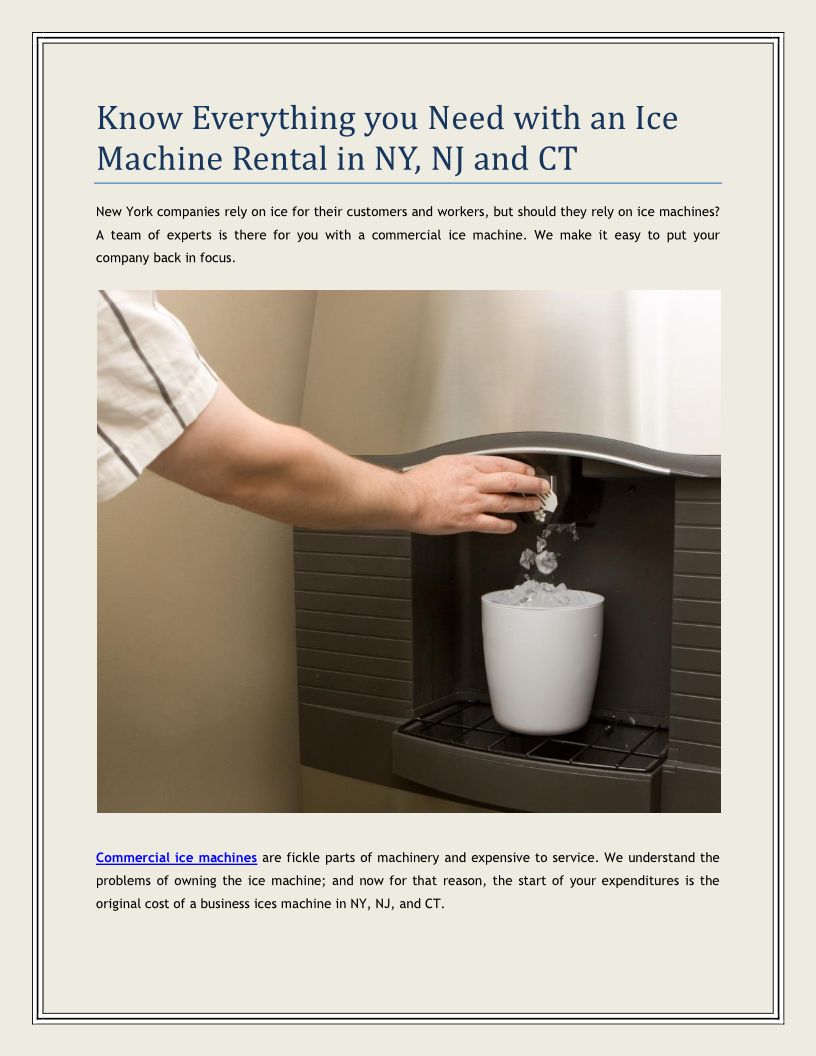 Know Everything you Need with an Ice Machine Rental in NY, NJ and CT

New York companies rely on ice for their customers and workers, but should they rely on ice machines? A team of experts is there for you with a commercial ice machine. We make it easy to put your company back in focus.

Commercial ice machines are fickle parts of machinery and expensive to service. We understand the problems of owning the ice machine; and now for that reason, the start of your expenditures is the original cost of a business ices machine in NY, NJ, and CT.