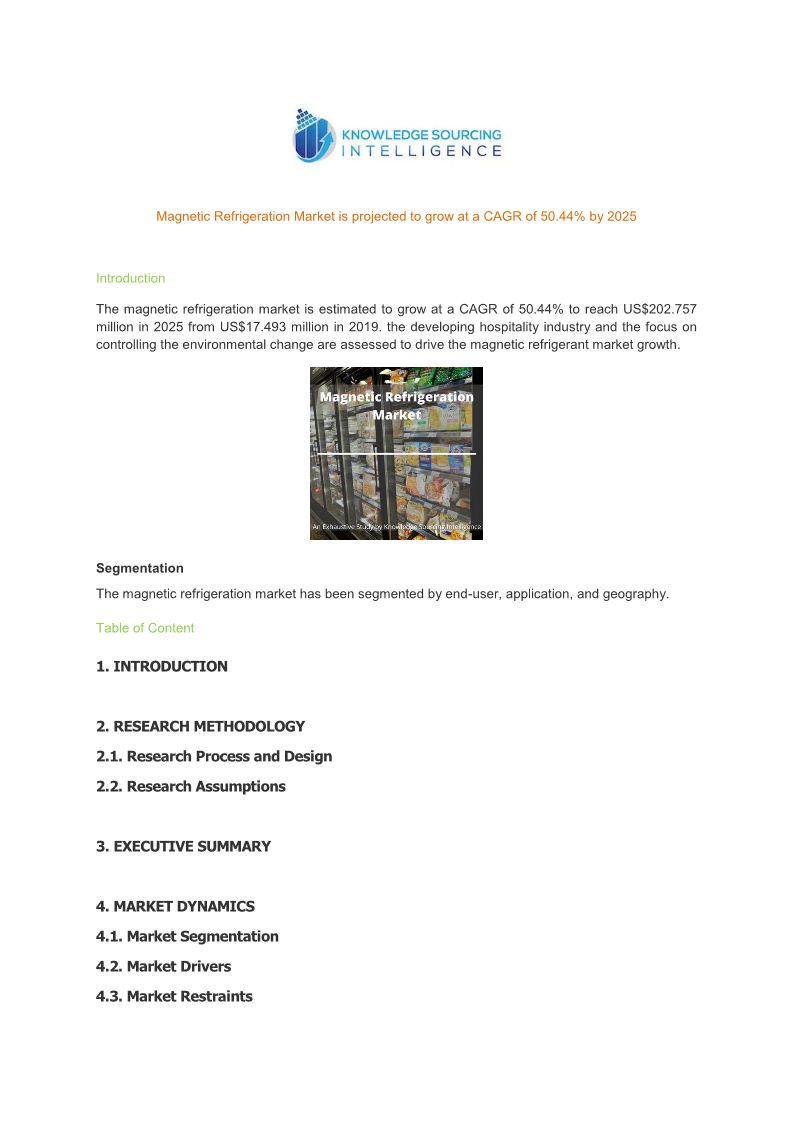 KNOWLEDGE SOURCING INTELLIGENCE

Magnetic Refrigeration Market is projected to grow at a CAGR of 50.44% by 2025

Introduction

The magnetic refrigeration market is estimated to grow at a CAGR of 50.44% to reach US$202.757 million in 2025 from US$17.493 million in 2019. the developing hospitality industry and the focus on controlling the environmental change are assessed to drive the magnetic refrigerant market growth.

Magnetic Refrigeration Market

An Exhaustive Study by Knowledge Sourcing Intelligence

Segmentation

The magnetic refrigeration market has been segmented by end-user, application, and geography.

Table of Content

1. INTRODUCTION

2. RESEARCH METHODOLOGY

2.1. Research Process and Design

2.2. Research Assumptions

3. EXECUTIVE SUMMARY

4. MARKET DYNAMICS

4.1. Market Segmentation

4.2. Market Drivers

4.3. Market Restraints