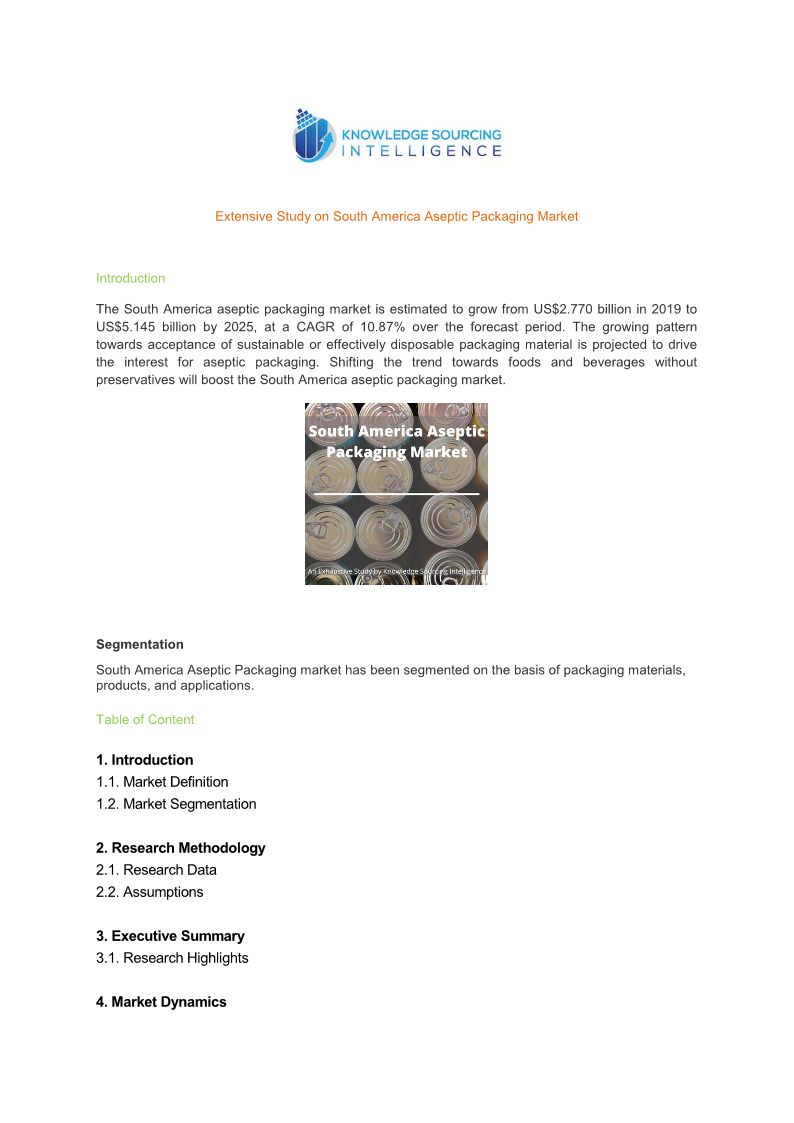 KNOWLEDGE SOURCING INTELLIGENCE

Extensive Study on South America Aseptic Packaging Market

Introduction

The South America aseptic packaging market is estimated to grow from US$2.770 billion in 2019 to US$5.145 billion by 2025, at a CAGR of 10.87% over the forecast period. The growing pattern towards acceptance of sustainable or effectively disposable packaging material is projected to drive the interest for aseptic packaging. Shifting the trend towards foods and beverages without preservatives will boost the South America aseptic packaging market.

South America Aseptic Packaging Market

An Exhaustive Study by Knowledge Sourcing Intelligence

Segmentation

South America Aseptic Packaging market has been segmented on the basis of packaging materials, products, and applications.

Table of Content

1. Introduction
1.1. Market Definition
1.2. Market Segmentation

2. Research Methodology
2.1. Research Data
2.2. Assumptions

3. Executive Summary
3.1. Research Highlights

4. Market Dynamics