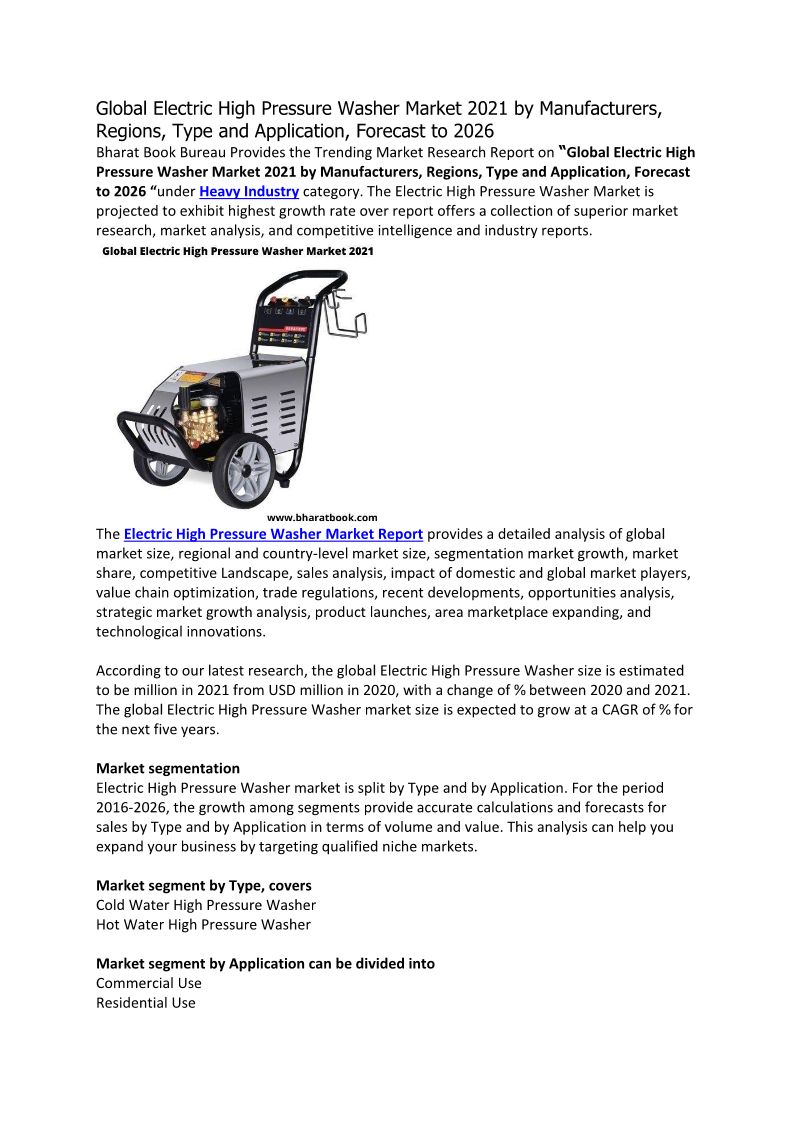 Global Electric High Pressure Washer Market 2021 by Manufacturers, Regions, Type and Application, Forecast to 2026

Bharat Book Bureau Provides the Trending Market Research Report on "Global Electric High Pressure Washer Market 2021 by Manufacturers, Regions, Type and Application, Forecast to 2026 "under Heavy Industry category. The Electric High Pressure Washer Market is projected to exhibit highest growth rate over report offers a collection of superior market research, market analysis, and competitive intelligence and industry reports.

Global Electric High Pressure Washer Market 2021

www.bharatbook.com

The Electric High Pressure Washer Market Report provides a detailed analysis of global market size, regional and country-level market size, segmentation market growth, market share, competitive Landscape, sales analysis, impact of domestic and global market players, value chain optimization, trade regulations, recent developments, opportunities analysis, strategic market growth analysis, product launches, area marketplace expanding, and technological innovations.

According to our latest research, the global Electric High Pressure Washer size is estimated to be million in 2021 from USD million in 2020, with a change of % between 2020 and 2021. The global Electric High Pressure Washer market size is expected to grow at a CAGR of % for the next five years.

Market segmentation
Electric High Pressure Washer market is split by Type and by Application. For the period 2016-2026, the growth among segments provide accurate calculations and forecasts for sales by Type and by Application in terms of volume and value. This analysis can help you expand your business by targeting qualified niche markets.

Market segment by Type, covers
Cold Water High Pressure Washer
Hot Water High Pressure Washer

Market segment by Application can be divided into
Commercial Use
Residential Use