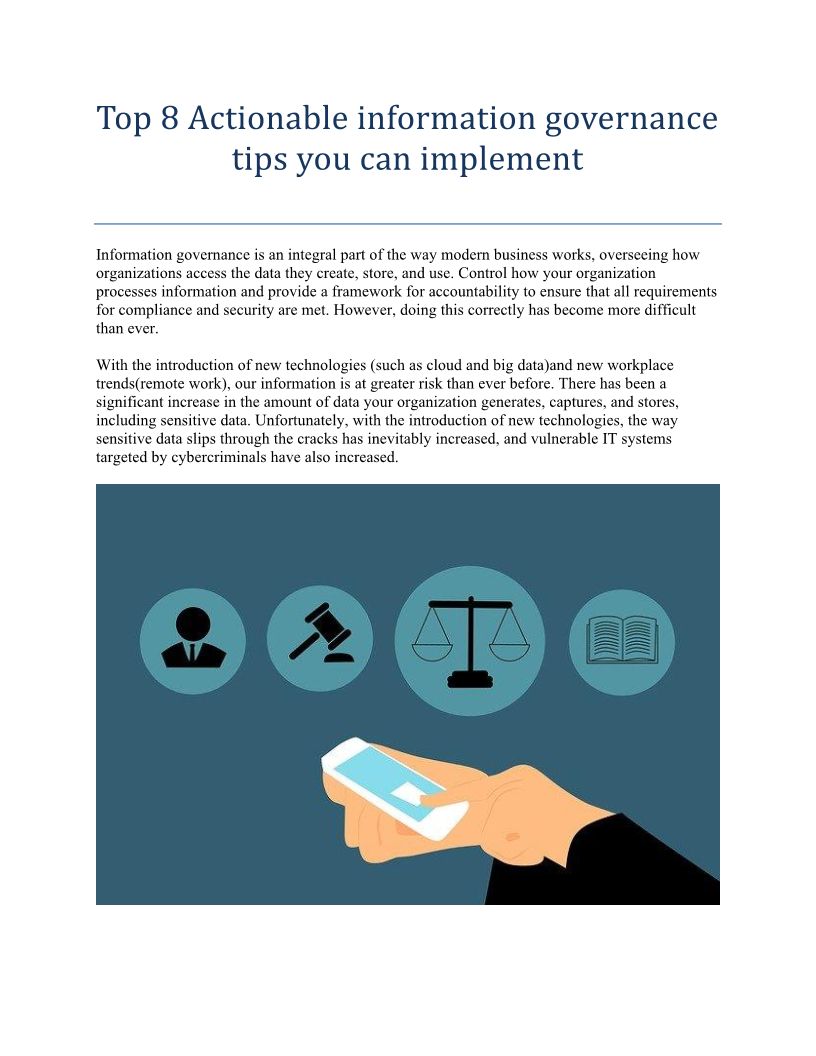 Top 8 Actionable information governance tips you can implement

Information governance is an integral part of the way modern business works, overseeing how organizations access the data they create, store, and use. Control how your organization processes information and provide a framework for accountability to ensure that all requirements for compliance and security are met. However, doing this correctly has become more difficult than ever.

With the introduction of new technologies (such as cloud and big data)and new workplace trends(remote work), our information is at greater risk than ever before. There has been a significant increase in the amount of data your organization generates, captures, and stores, including sensitive data. Unfortunately, with the introduction of new technologies, the way sensitive data slips through the cracks has inevitably increased, and vulnerable IT systems targeted by cybercriminals have also increased.