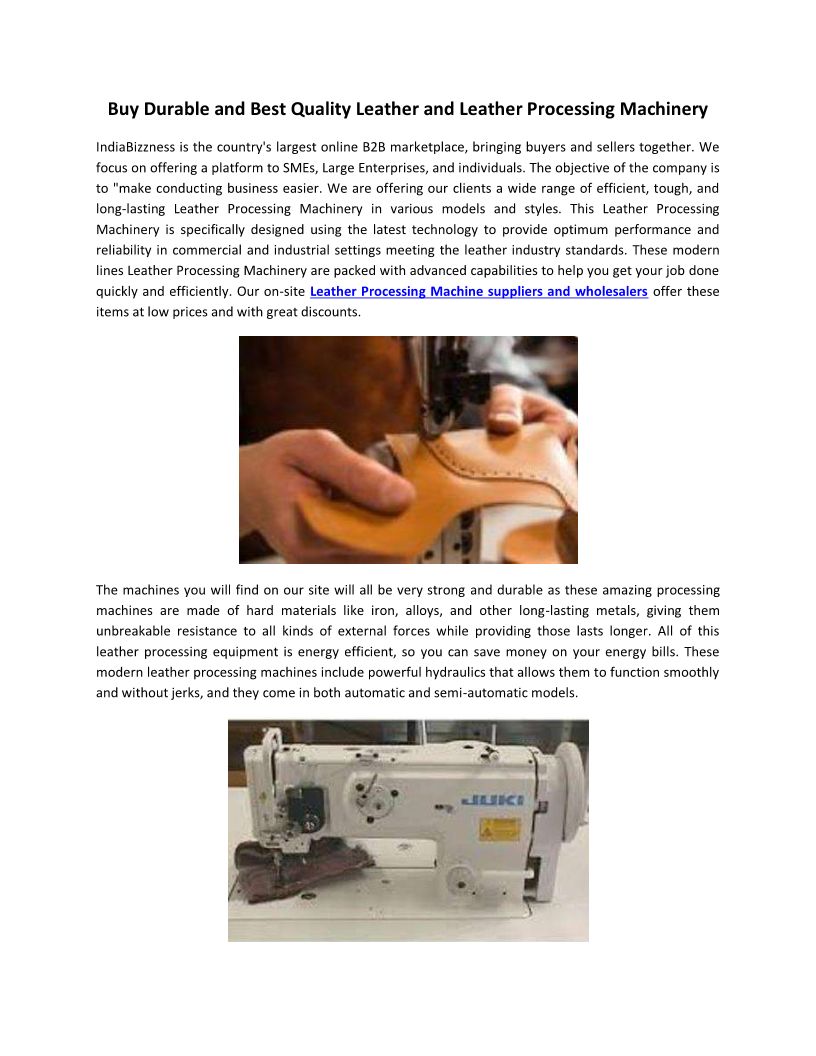 Buy Durable and Best Quality Leather and Leather Processing Machinery

IndiaBizzness is the country's largest online B2B marketplace, bringing buyers and sellers together. We focus on offering a platform to SMEs, Large Enterprises, and individuals. The objective of the company is to "make conducting business easier. We are offering our clients a wide range of efficient, tough, and long-lasting Leather Processing Machinery in various models and styles. This Leather Processing Machinery is specifically designed using the latest technology to provide optimum performance and reliability in commercial and industrial settings meeting the leather industry standards. These modern lines Leather Processing Machinery are packed with advanced capabilities to help you get your job done quickly and efficiently. Our on-site Leather Processing Machine suppliers and wholesalers offer these items at low prices and with great discounts.

The machines you will find on our site will all be very strong and durable as these amazing processing machines are made of hard materials like iron, alloys, and other long-lasting metals, giving them unbreakable resistance to all kinds of external forces while providing those lasts longer. All of this leather processing equipment is energy efficient, so you can save money on your energy bills. These modern leather processing machines include powerful hydraulics that allows them to function smoothly and without jerks, and they come in both automatic and semi-automatic models.

JUKI