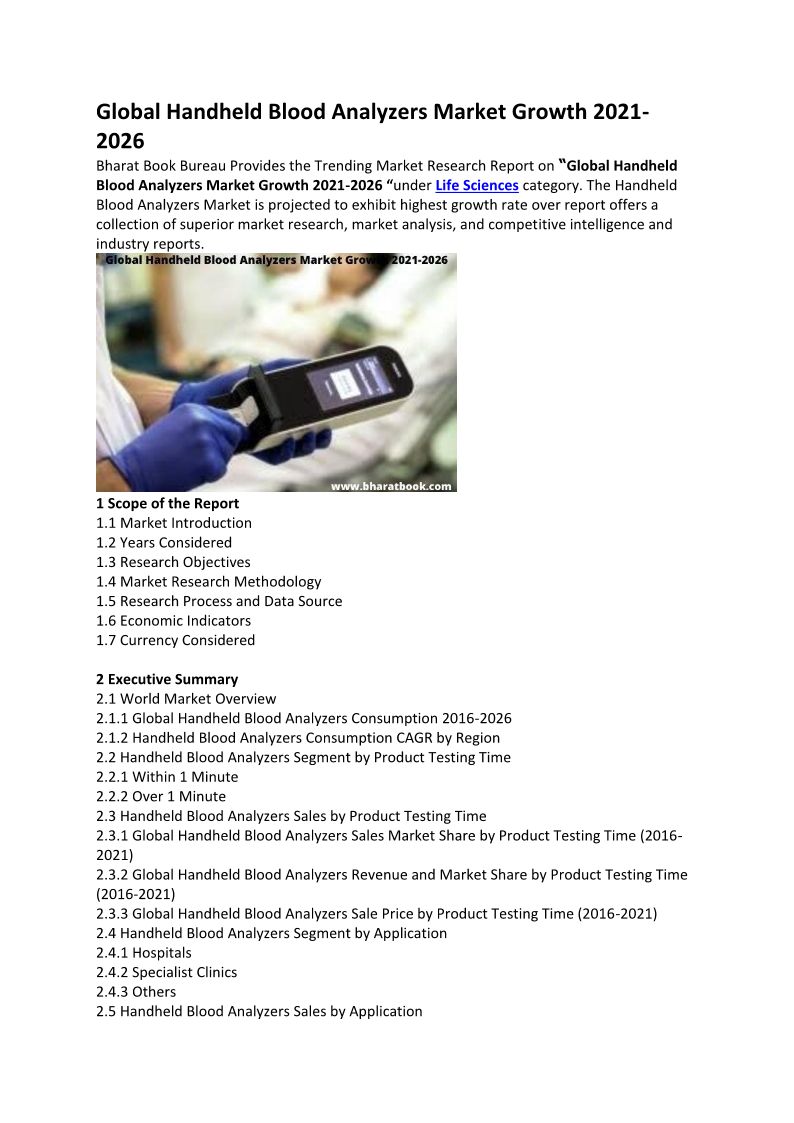 Global Handheld Blood Analyzers Market Growth 2021-2026

Bharat Book Bureau Provides the Trending Market Research Report on "Global Handheld Blood Analyzers Market Growth 2021-2026 "under Life Sciences category. The Handheld Blood Analyzers Market is projected to exhibit highest growth rate over report offers a collection of superior market research, market analysis, and competitive intelligence and industry reports.

Global Handheld Blood Analyzers Market Growth 2021-2026

www.bharatbook.com

1 Scope of the Report
1.1 Market Introduction
1.2 Years Considered
1.3 Research Objectives
1.4 Market Research Methodology
1.5 Research Process and Data Source
1.6 Economic Indicators
1.7 Currency Considered

2 Executive Summary
2.1 World Market Overview
2.1.1 Global Handheld Blood Analyzers Consumption 2016-2026
2.1.2 Handheld Blood Analyzers Consumption CAGR by Region
2.2 Handheld Blood Analyzers Segment by Product Testing Time
2.2.1 Within 1 Minute
2.2.2 Over 1 Minute
2.3 Handheld Blood Analyzers Sales by Product Testing Time
2.3.1 Global Handheld Blood Analyzers Sales Market Share by Product Testing Time (2016-2021)
2.3.2 Global Handheld Blood Analyzers Revenue and Market Share by Product Testing Time (2016-2021)
2.3.3 Global Handheld Blood Analyzers Sale Price by Product Testing Time (2016-2021)
2.4 Handheld Blood Analyzers Segment by Application
2.4.1 Hospitals
2.4.2 Specialist Clinics
2.4.3 Others
2.5 Handheld Blood Analyzers Sales by Application