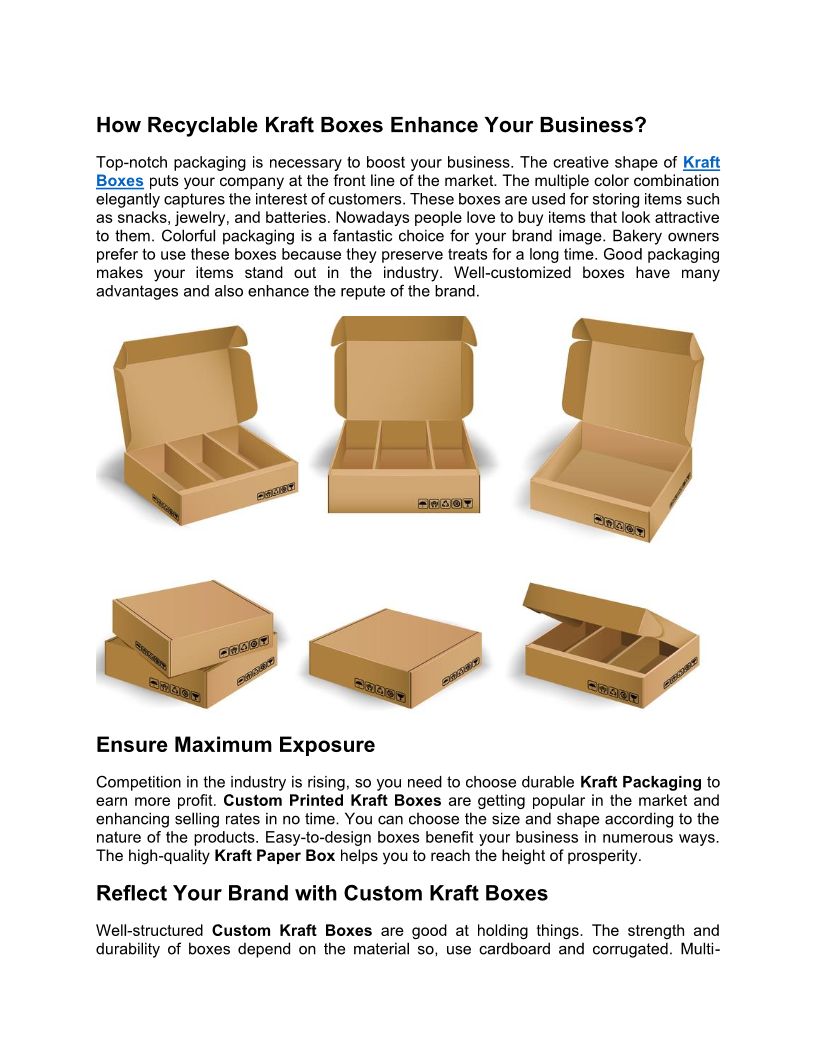 How Recyclable Kraft Boxes Enhance Your Business?

Top-notch packaging is necessary to boost your business. The creative shape of Kraft Boxes puts your company at the front line of the market. The multiple color combination elegantly captures the interest of customers. These boxes are used for storing items such as snacks, jewelry, and batteries. Nowadays people love to buy items that look attractive to them. Colorful packaging is a fantastic choice for your brand image. Bakery owners prefer to use these boxes because they preserve treats for a long time. Good packaging makes your items stand out in the industry. Well-customized boxes have many advantages and also enhance the repute of the brand.

Ensure Maximum Exposure

Competition in the industry is rising, so you need to choose durable Kraft Packaging to earn more profit. Custom Printed Kraft Boxes are getting popular in the market and enhancing selling rates in no time. You can choose the size and shape according to the nature of the products. Easy-to-design boxes benefit your business in numerous ways. The high-quality Kraft Paper Box helps you to reach the height of prosperity.

Reflect Your Brand with Custom Kraft Boxes

Well-structured Custom Kraft Boxes are good at holding things. The strength and durability of boxes depend on the material so, use cardboard and corrugated. Multi-