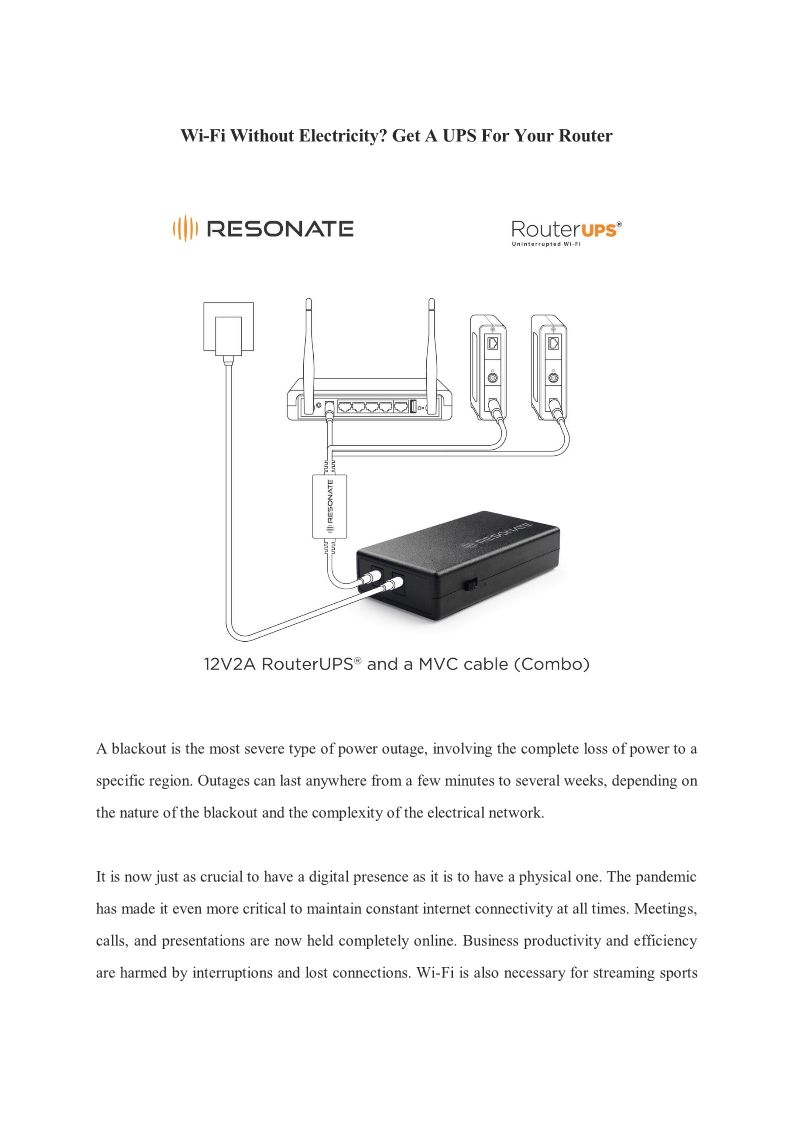 Wi-Fi Without Electricity? Get A UPS For Your Router

RESONATE

RouterUPS®
Uninterrupted Wi-Fi

RESONATE

RESONATE

12V2A RouterUPS® and a MVC cable (Combo)

A blackout is the most severe type of power outage, involving the complete loss of power to a specific region. Outages can last anywhere from a few minutes to several weeks, depending on the nature of the blackout and the complexity of the electrical network.

It is now just as crucial to have a digital presence as it is to have a physical one. The pandemic has made it even more critical to maintain constant internet connectivity at all times. Meetings, calls, and presentations are now held completely online. Business productivity and efficiency are harmed by interruptions and lost connections. Wi-Fi is also necessary for streaming sports