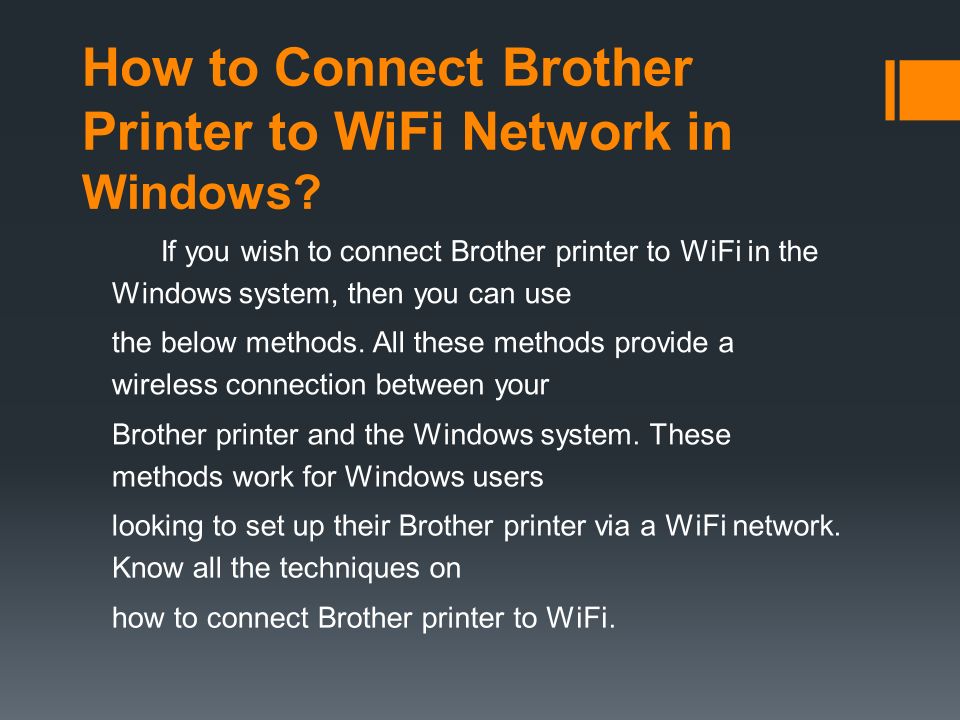 How to Connect Brother Printer to WiFi Network in Windows?

If you wish to connect Brother printer to WiFi in the Windows system, then you can use

the below methods. All these methods provide a wireless connection between your

Brother printer and the Windows system. These methods work for Windows users

looking to set up their Brother printer via a WiFi network. Know all the techniques on

how to connect Brother printer to WiFi.