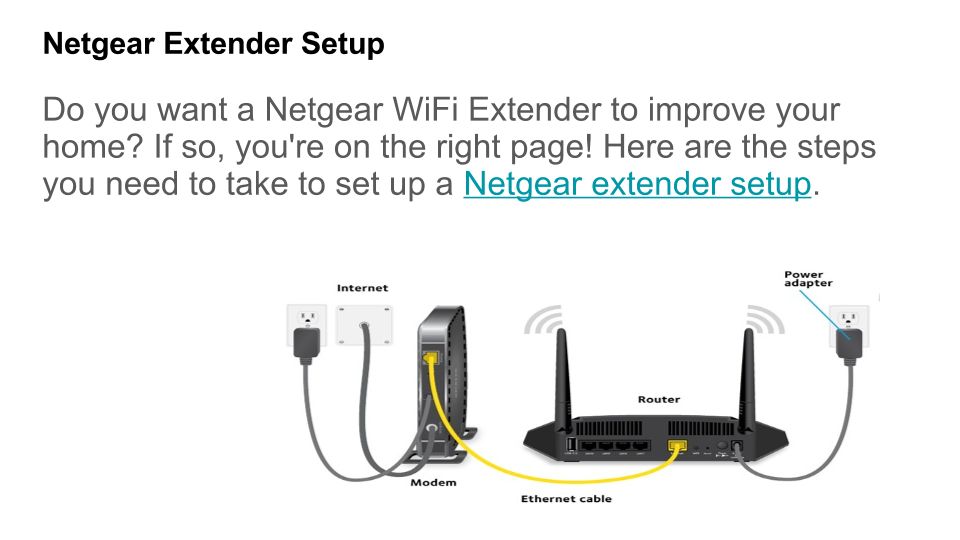 Netgear Extender Setup

Do you want a Netgear WiFi Extender to improve your home? If so, you're on the right page! Here are the steps you need to take to set up a Netgear extender setup.

Internet

Power adapter

Router

Modem

Ethernet cable