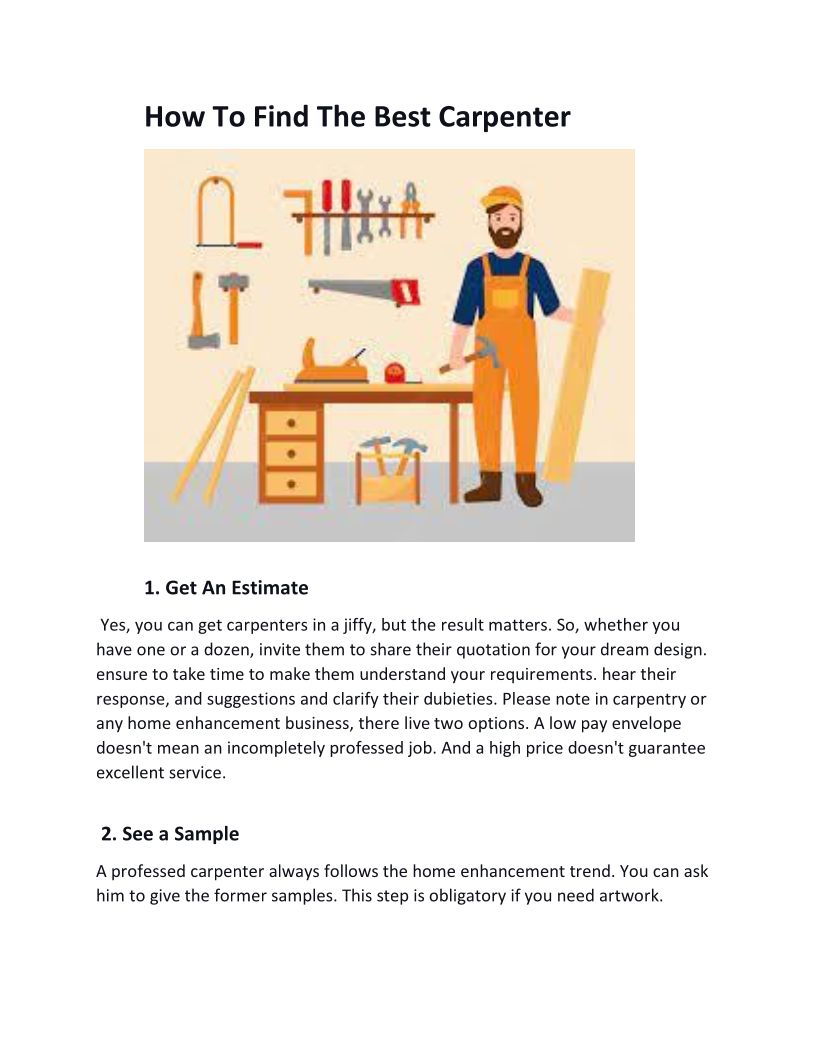 How To Find The Best Carpenter

1. Get An Estimate

Yes, you can get carpenters in a jiffy, but the result matters. So, whether you have one or a dozen, invite them to share their quotation for your dream design. ensure to take time to make them understand your requirements. hear their response, and suggestions and clarify their dubieties. Please note in carpentry or any home enhancement business, there live two options. A low pay envelope doesn't mean an incompletely professed job. And a high price doesn't guarantee excellent service.

2. See a Sample

A professed carpenter always follows the home enhancement trend. You can ask him to give the former samples. This step is obligatory if you need artwork.