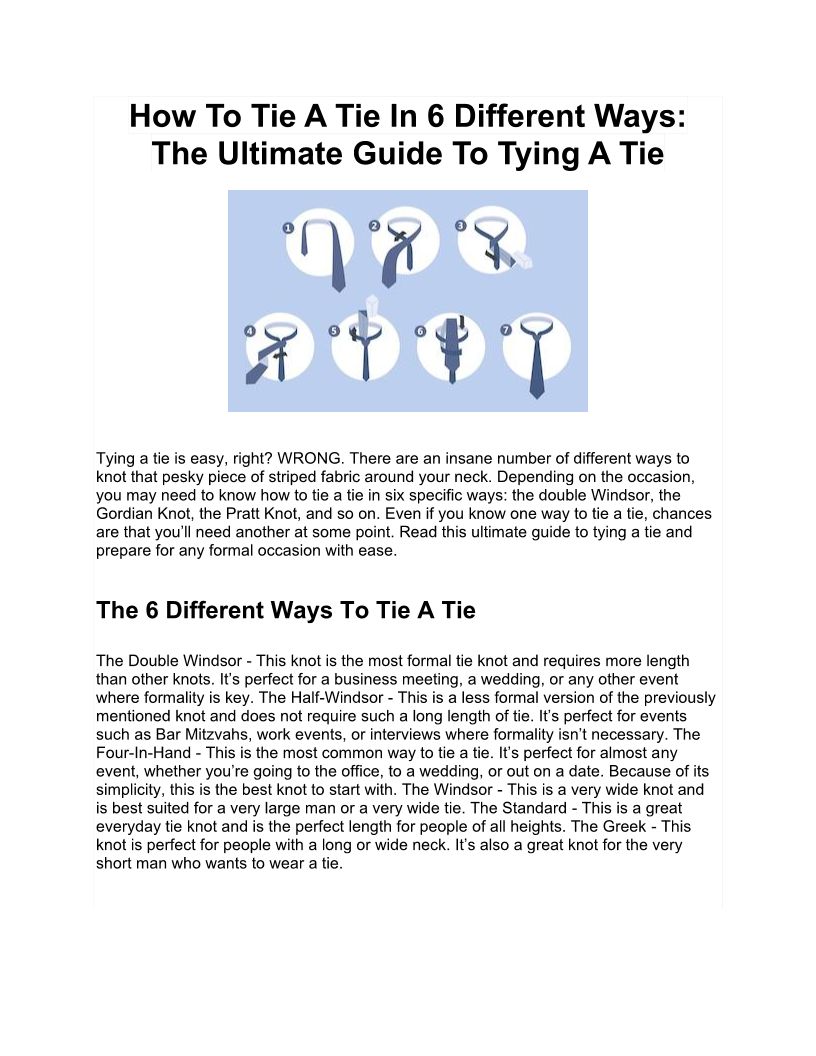 How To Tie A Tie In 6 Different Ways: The Ultimate Guide To Tying A Tie

1 2 3 4 5 6 7

Tying a tie is easy, right? WRONG. There are an insane number of different ways to knot that pesky piece of striped fabric around your neck. Depending on the occasion, you may need to know how to tie a tie in six specific ways: the double Windsor, the Gordian Knot, the Pratt Knot, and so on. Even if you know one way to tie a tie, chances are that you'll need another at some point. Read this ultimate guide to tying a tie and prepare for any formal occasion with ease.

The 6 Different Ways To Tie A Tie

The Double Windsor - This knot is the most formal tie knot and requires more length than other knots. It's perfect for a business meeting, a wedding, or any other event where formality is key. The Half-Windsor - This is a less formal version of the previously mentioned knot and does not require such a long length of tie. It's perfect for events such as Bar Mitzvahs, work events, or interviews where formality isn't necessary. The Four-In-Hand - This is the most common way to tie a tie. It's perfect for almost any event, whether you're going to the office, to a wedding, or out on a date. Because of its simplicity, this is the best knot to start with. The Windsor - This is a very wide knot and is best suited for a very large man or a very wide tie. The Standard - This is a great everyday tie knot and is the perfect length for people of all heights. The Greek - This knot is perfect for people with a long or wide neck. It's also a great knot for the very short man who wants to wear a tie.