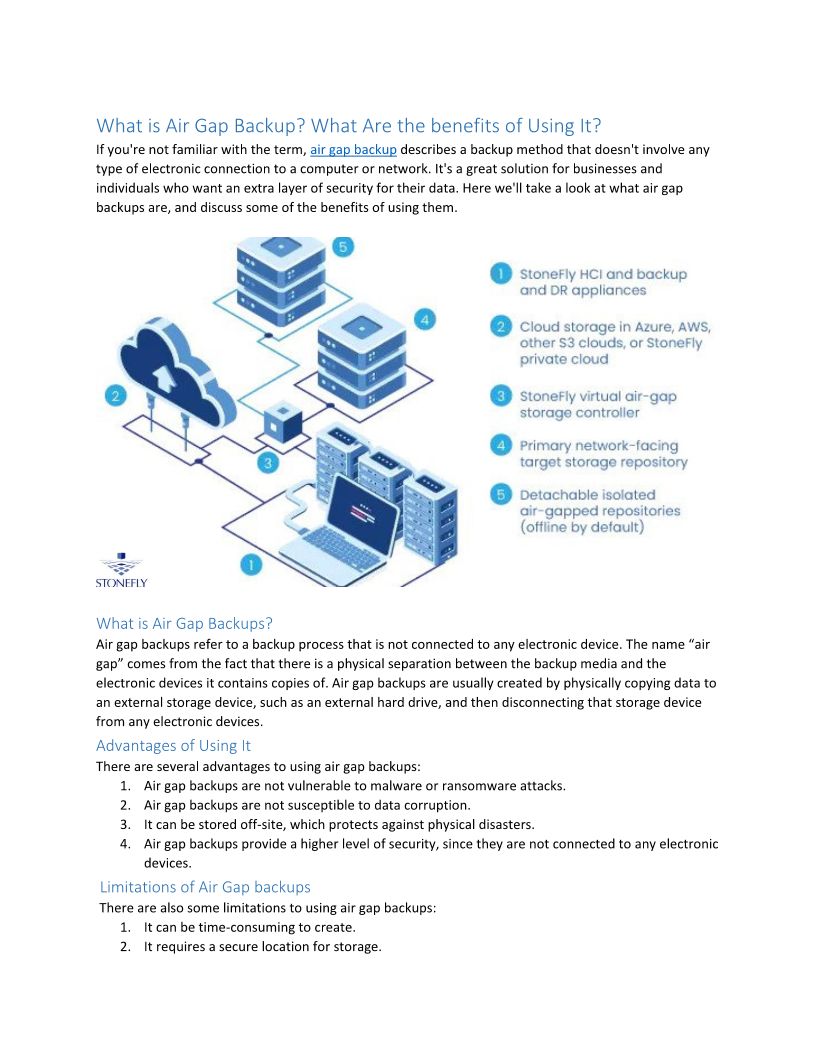 What is Air Gap Backup? What Are the benefits of Using It?

If you're not familiar with the term, air gap backup describes a backup method that doesn't involve any type of electronic connection to a computer or network. It's a great solution for businesses and individuals who want an extra layer of security for their data. Here we'll take a look at what air gap backups are, and discuss some of the benefits of using them.

5

4

2

3

1

STONEFLY

1 StoneFly HCI and backup and DR appliances

2 Cloud storage in Azure, AWS, other S3 clouds, or StoneFly private cloud

3 StoneFly virtual air-gap storage controller

4 Primary network-facing target storage repository

5 Detachable isolated air-gapped repositories (offline by default)

What is Air Gap Backups?

Air gap backups refer to a backup process that is not connected to any electronic device. The name "air gap" comes from the fact that there is a physical separation between the backup media and the electronic devices it contains copies of. Air gap backups are usually created by physically copying data to an external storage device, such as an external hard drive, and then disconnecting that storage device from any electronic devices.

Advantages of Using It

There are several advantages to using air gap backups:

1. Air gap backups are not vulnerable to malware or ransomware attacks.
2. Air gap backups are not susceptible to data corruption.
3. It can be stored off-site, which protects against physical disasters.
4. Air gap backups provide a higher level of security, since they are not connected to any electronic devices.

Limitations of Air Gap backups

There are also some limitations to using air gap backups:

1. It can be time-consuming to create.
2. It requires a secure location for storage.