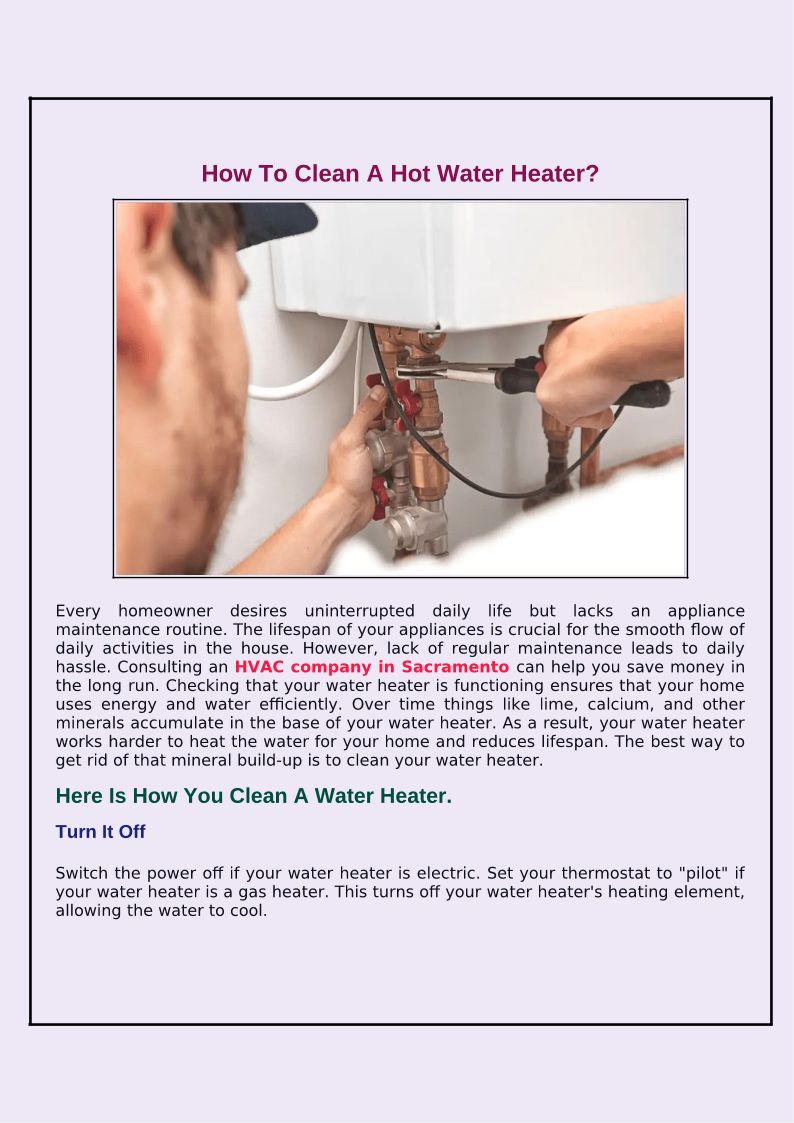 How To Clean A Hot Water Heater?

Every homeowner desires uninterrupted daily life but lacks an appliance maintenance routine. The lifespan of your appliances is crucial for the smooth flow of daily activities in the house. However, lack of regular maintenance leads to daily hassle. Consulting an HVAC company in Sacramento can help you save money in the long run. Checking that your water heater is functioning ensures that your home uses energy and water efficiently. Over time things like lime, calcium, and other minerals accumulate in the base of your water heater. As a result, your water heater works harder to heat the water for your home and reduces lifespan. The best way to get rid of that mineral build-up is to clean your water heater.

Here Is How You Clean A Water Heater.

Turn It Off

Switch the power off if your water heater is electric. Set your thermostat to "pilot" if your water heater is a gas heater. This turns off your water heater's heating element, allowing the water to cool.