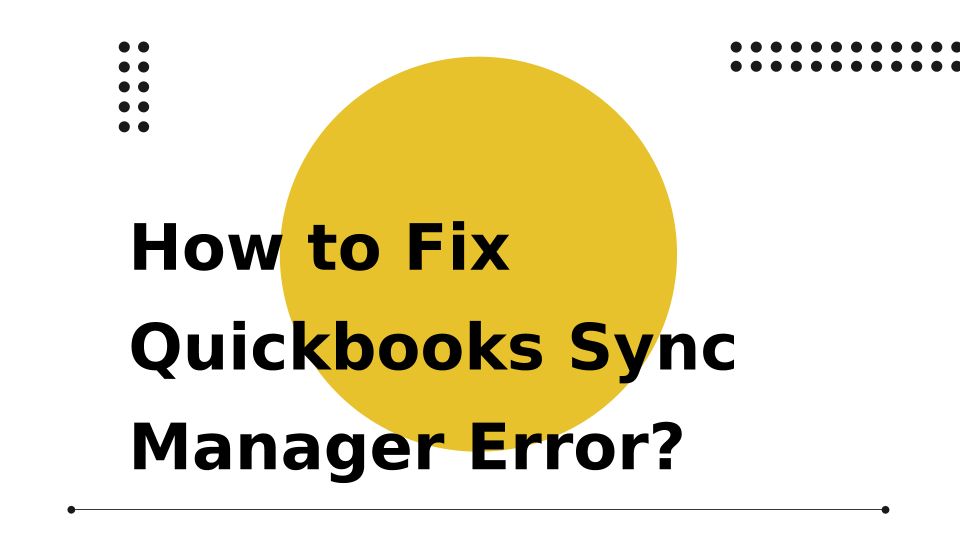 How to Fix Quickbooks Sync Manager Error?