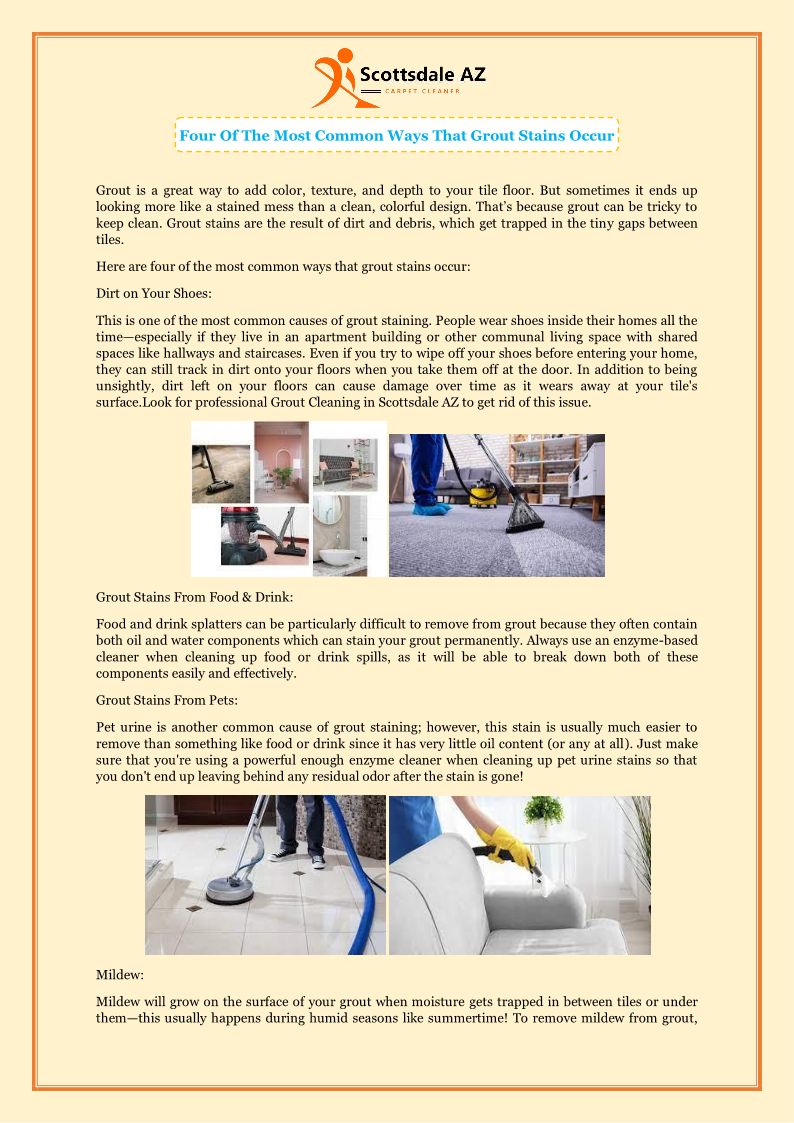 Scottsdale AZ
CARPET CLEANER

Four Of The Most Common Ways That Grout Stains Occur

Grout is a great way to add color, texture, and depth to your tile floor. But sometimes it ends up looking more like a stained mess than a clean, colorful design. That's because grout can be tricky to keep clean. Grout stains are the result of dirt and debris, which get trapped in the tiny gaps between tiles.

Here are four of the most common ways that grout stains occur:

Dirt on Your Shoes:

This is one of the most common causes of grout staining. People wear shoes inside their homes all the time—especially if they live in an apartment building or other communal living space with shared spaces like hallways and staircases. Even if you try to wipe off your shoes before entering your home, they can still track in dirt onto your floors when you take them off at the door. In addition to being unsightly, dirt left on your floors can cause damage over time as it wears away at your tile's surface.Look for professional Grout Cleaning in Scottsdale AZ to get rid of this issue.

Grout Stains From Food & Drink:

Food and drink splatters can be particularly difficult to remove from grout because they often contain both oil and water components which can stain your grout permanently. Always use an enzyme-based cleaner when cleaning up food or drink spills, as it will be able to break down both of these components easily and effectively.

Grout Stains From Pets:

Pet urine is another common cause of grout staining; however, this stain is usually much easier to remove than something like food or drink since it has very little oil content (or any at all). Just make sure that you're using a powerful enough enzyme cleaner when cleaning up pet urine stains so that you don't end up leaving behind any residual odor after the stain is gone!

Mildew:

Mildew will grow on the surface of your grout when moisture gets trapped in between tiles or under them—this usually happens during humid seasons like summertime! To remove mildew from grout,