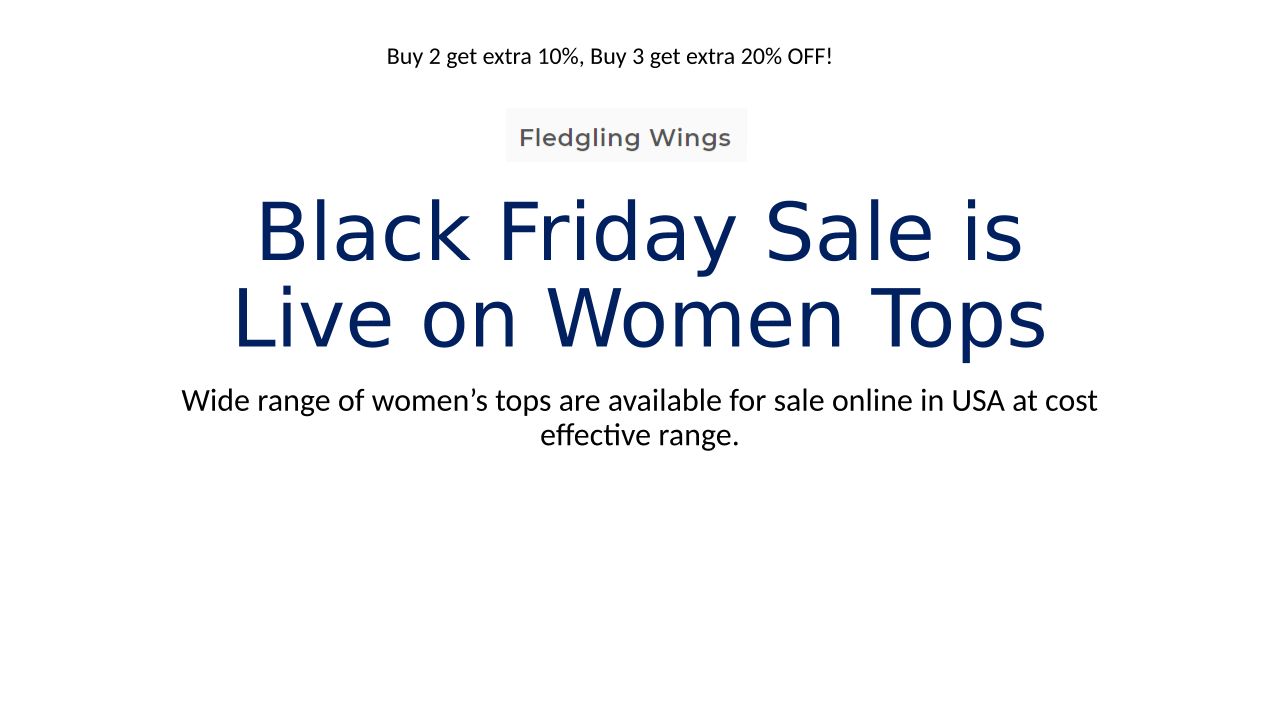 Buy 2 get extra 10%, Buy 3 get extra 20% OFF!

Fledgling Wings

Black Friday Sale is
Live on Women Tops

Wide range of women's tops are available for sale online in USA at cost effective range.