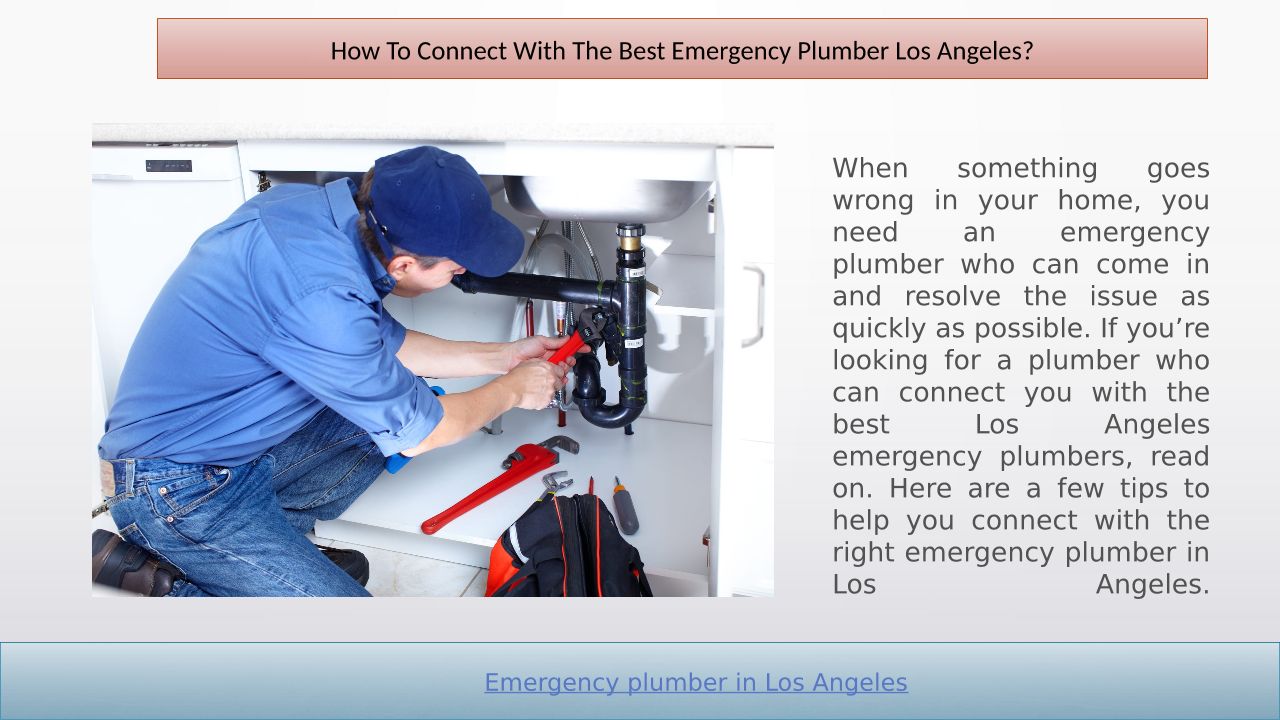 How To Connect With The Best Emergency Plumber Los Angeles?

When something goes wrong in your home, you need an emergency plumber who can come in and resolve the issue as quickly as possible. If you’re looking for a plumber who can connect you with the best Los Angeles emergency plumbers, read on. Here are a few tips to help you connect with the right emergency plumber in Los Angeles.

Emergency plumber in Los Angeles