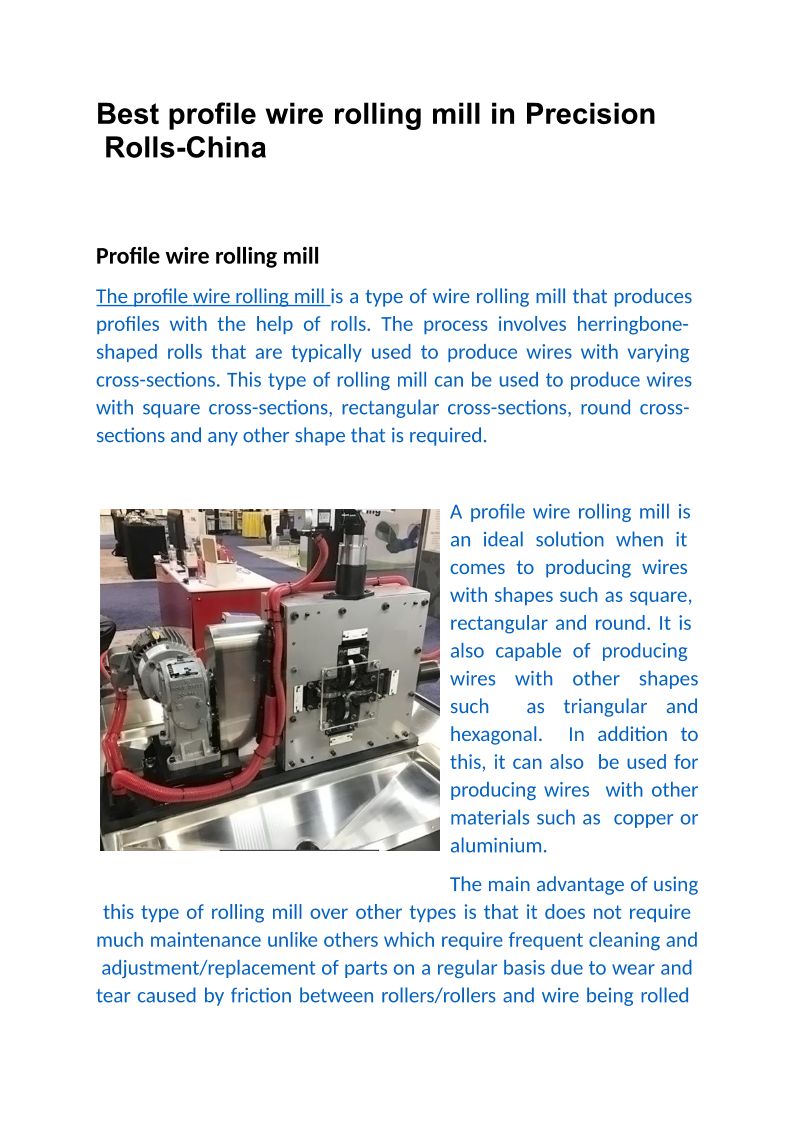 Best profile wire rolling mill in Precision Rolls-China

Profile wire rolling mill

The profile wire rolling mill is a type of wire rolling mill that produces profiles with the help of rolls. The process involves herringbone-shaped rolls that are typically used to produce wires with varying cross-sections. This type of rolling mill can be used to produce wires with square cross-sections, rectangular cross-sections, round cross-sections and any other shape that is required.

A profile wire rolling mill is an ideal solution when it comes to producing wires with shapes such as square, rectangular and round. It is also capable of producing wires with other shapes such as triangular and hexagonal. In addition to this, it can also be used for producing wires with other materials such as copper or aluminium.

The main advantage of using this type of rolling mill over other types is that it does not require much maintenance unlike others which require frequent cleaning and adjustment/replacement of parts on a regular basis due to wear and tear caused by friction between rollers/rollers and wire being rolled