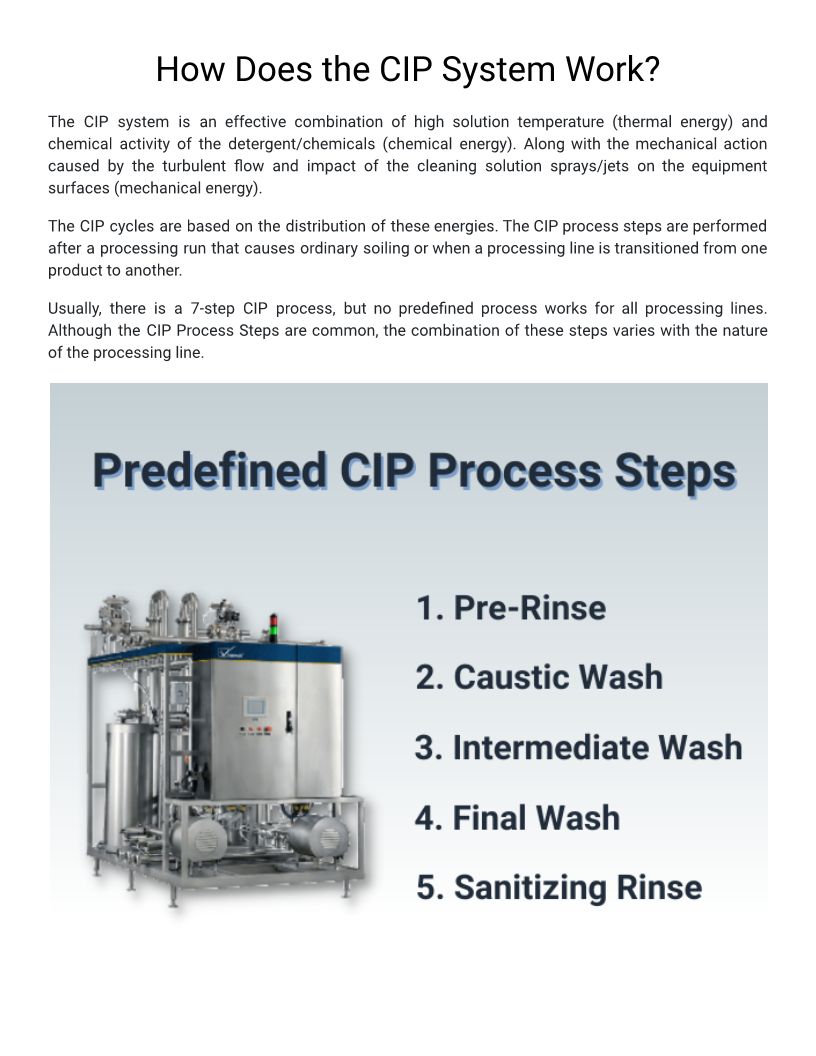 How Does the CIP System Work?

The CIP system is an effective combination of high solution temperature (thermal energy) and chemical activity of the detergent/chemicals (chemical energy). Along with the mechanical action caused by the turbulent flow and impact of the cleaning solution sprays/jets on the equipment surfaces (mechanical energy).

The CIP cycles are based on the distribution of these energies. The CIP process steps are performed after a processing run that causes ordinary soiling or when a processing line is transitioned from one product to another.

Usually, there is a 7-step CIP process, but no predefined process works for all processing lines. Although the CIP Process Steps are common, the combination of these steps varies with the nature of the processing line.

Predefined CIP Process Steps

1. Pre-Rinse

2. Caustic Wash

3. Intermediate Wash

4. Final Wash

5. Sanitizing Rinse