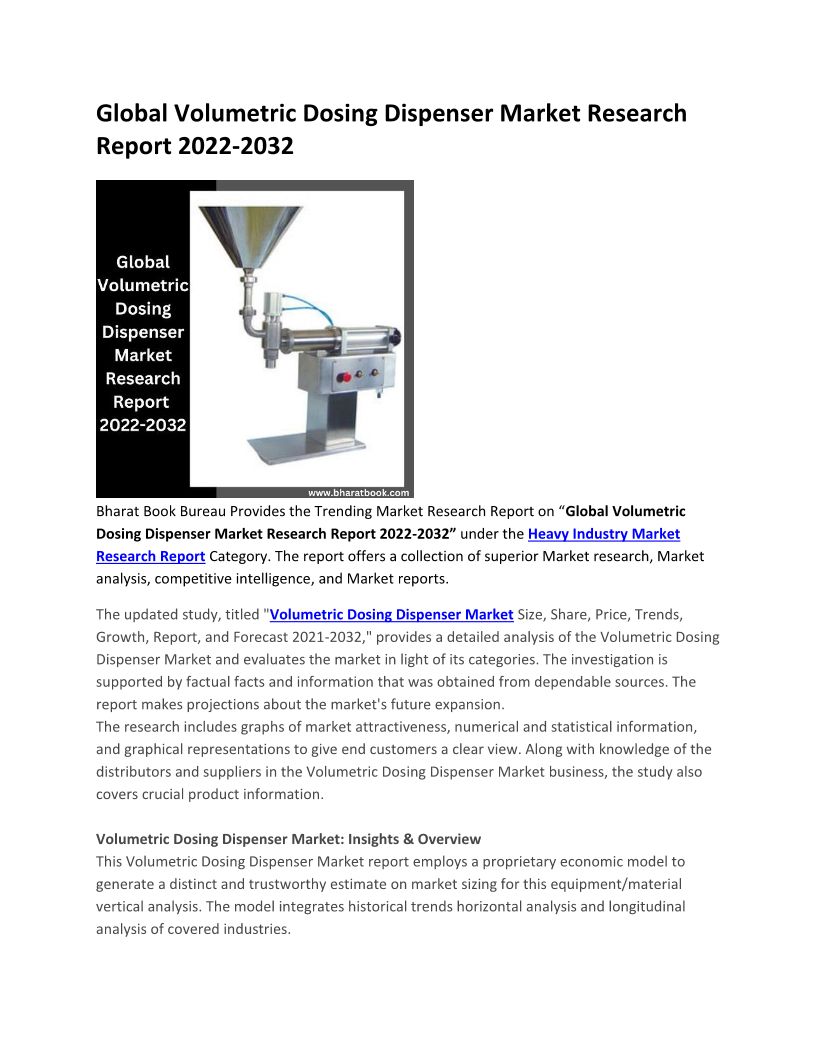 Global Volumetric Dosing Dispenser Market Research Report 2022-2032

Global Volumetric Dosing Dispenser Market Research Report 2022-2032

www.bharatbook.com

Bharat Book Bureau Provides the Trending Market Research Report on “Global Volumetric Dosing Dispenser Market Research Report 2022-2032” under the Heavy Industry Market Research Report Category. The report offers a collection of superior Market research, Market analysis, competitive intelligence, and Market reports.

The updated study, titled "Volumetric Dosing Dispenser Market Size, Share, Price, Trends, Growth, Report, and Forecast 2021-2032," provides a detailed analysis of the Volumetric Dosing Dispenser Market and evaluates the market in light of its categories. The investigation is supported by factual facts and information that was obtained from dependable sources. The report makes projections about the market's future expansion.
The research includes graphs of market attractiveness, numerical and statistical information, and graphical representations to give end customers a clear view. Along with knowledge of the distributors and suppliers in the Volumetric Dosing Dispenser Market business, the study also covers crucial product information.

Volumetric Dosing Dispenser Market: Insights & Overview
This Volumetric Dosing Dispenser Market report employs a proprietary economic model to generate a distinct and trustworthy estimate on market sizing for this equipment/material vertical analysis. The model integrates historical trends horizontal analysis and longitudinal analysis of covered industries.