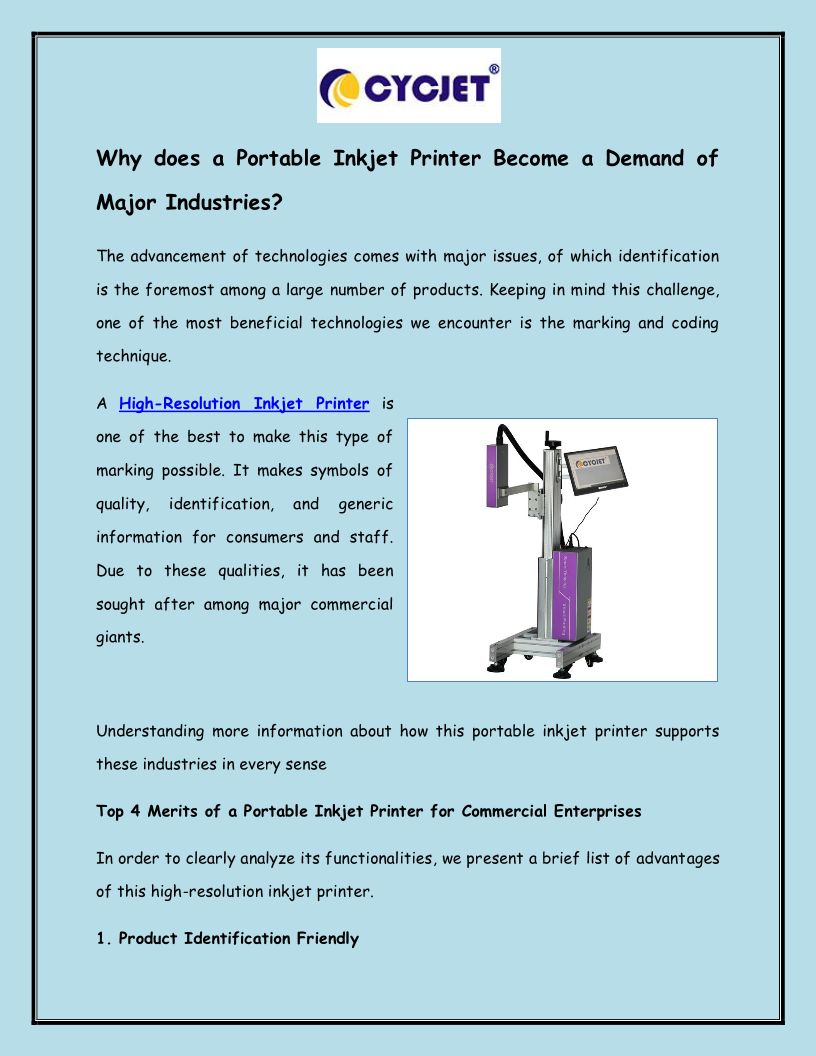 CYCJET®

Why does a Portable Inkjet Printer Become a Demand of Major Industries?

The advancement of technologies comes with major issues, of which identification is the foremost among a large number of products. Keeping in mind this challenge, one of the most beneficial technologies we encounter is the marking and coding technique.

A High-Resolution Inkjet Printer is one of the best to make this type of marking possible. It makes symbols of quality, identification, and generic information for consumers and staff. Due to these qualities, it has been sought after among major commercial giants.

CYCJET

Understanding more information about how this portable inkjet printer supports these industries in every sense

Top 4 Merits of a Portable Inkjet Printer for Commercial Enterprises

In order to clearly analyze its functionalities, we present a brief list of advantages of this high-resolution inkjet printer.

1. Product Identification Friendly