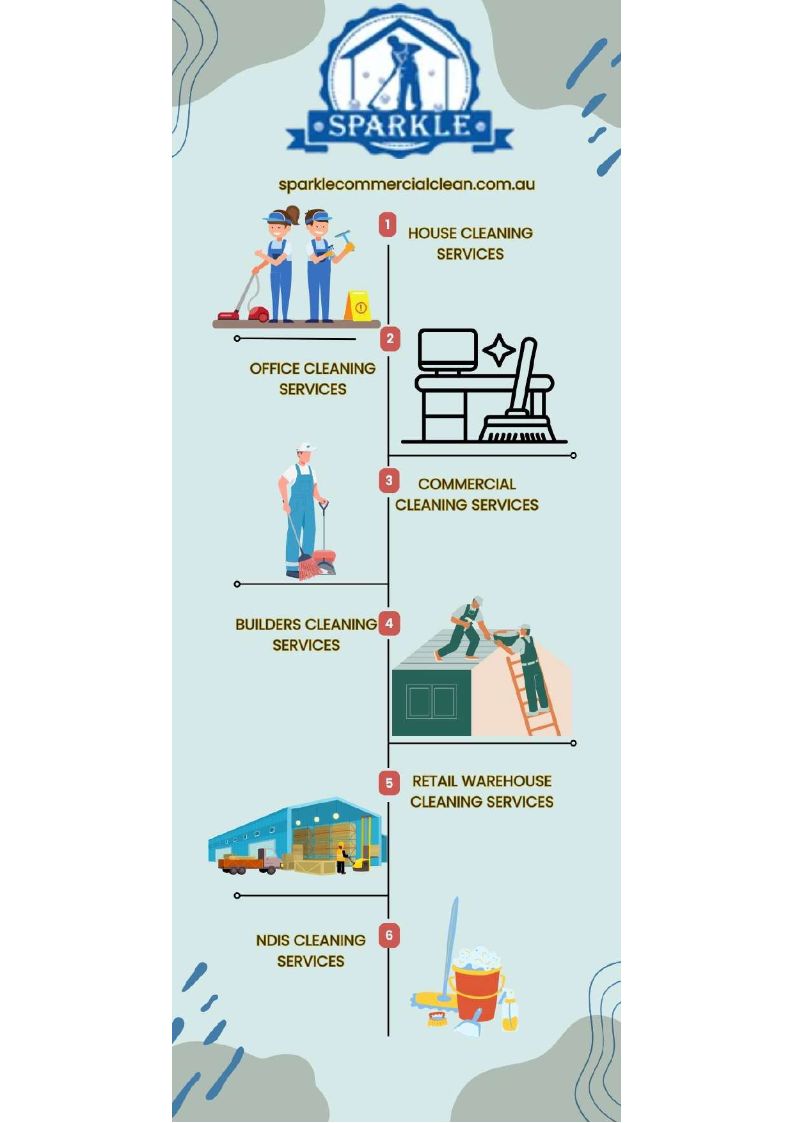 SPARKLE

sparklecommercialclean.com.au

1 HOUSE CLEANING SERVICES

2 OFFICE CLEANING SERVICES

3 COMMERCIAL CLEANING SERVICES

4 BUILDERS CLEANING SERVICES

5 RETAIL WAREHOUSE CLEANING SERVICES

6 NDIS CLEANING SERVICES