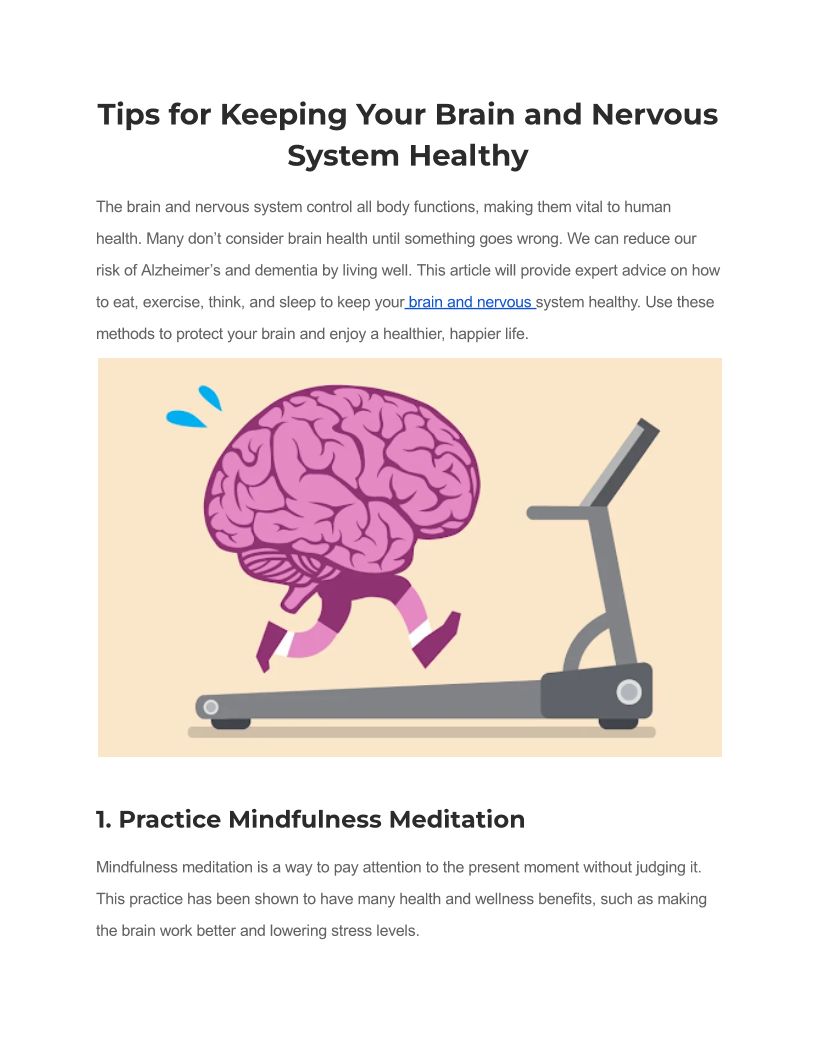 Tips for Keeping Your Brain and Nervous System Healthy

The brain and nervous system control all body functions, making them vital to human health. Many don't consider brain health until something goes wrong. We can reduce our risk of Alzheimer's and dementia by living well. This article will provide expert advice on how to eat, exercise, think, and sleep to keep your brain and nervous system healthy. Use these methods to protect your brain and enjoy a healthier, happier life.

1. Practice Mindfulness Meditation

Mindfulness meditation is a way to pay attention to the present moment without judging it. This practice has been shown to have many health and wellness benefits, such as making the brain work better and lowering stress levels.