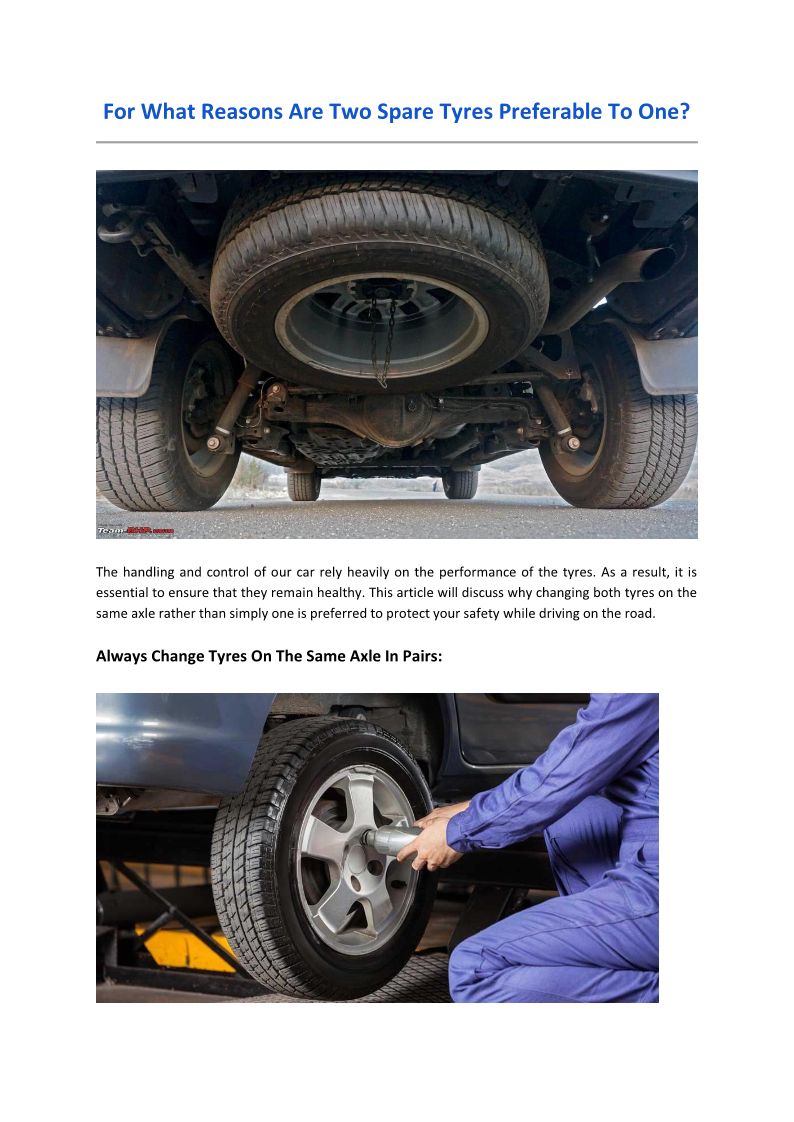 For What Reasons Are Two Spare Tyres Preferable To One?

Team-BHP.com

The handling and control of our car rely heavily on the performance of the tyres. As a result, it is essential to ensure that they remain healthy. This article will discuss why changing both tyres on the same axle rather than simply one is preferred to protect your safety while driving on the road.

Always Change Tyres On The Same Axle In Pairs: