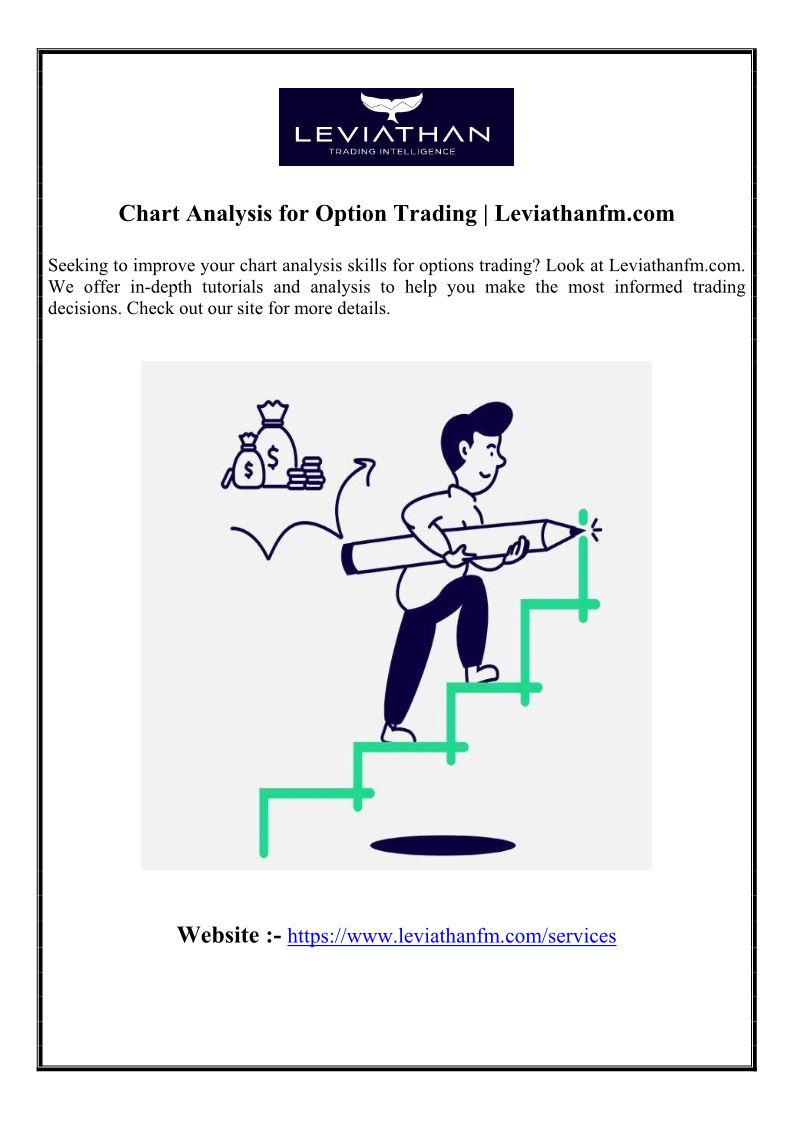 LEVIATHAN
TRADING INTELLIGENCE

Chart Analysis for Option Trading | Leviathanfm.com

Seeking to improve your chart analysis skills for options trading? Look at Leviathanfm.com. We offer in-depth tutorials and analysis to help you make the most informed trading decisions. Check out our site for more details.

$ $

Website :- https://www.leviathanfm.com/services