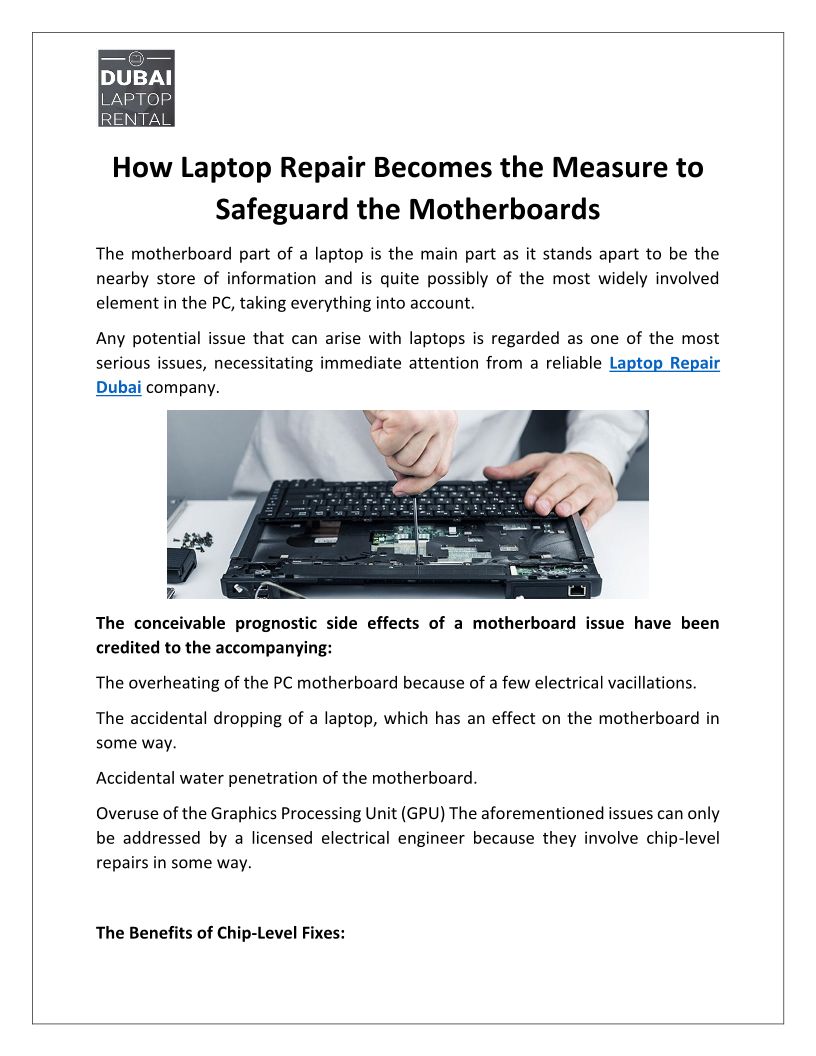 DUBAI
LAPTOP
RENTAL

How Laptop Repair Becomes the Measure to Safeguard the Motherboards

The motherboard part of a laptop is the main part as it stands apart to be the nearby store of information and is quite possibly of the most widely involved element in the PC, taking everything into account.

Any potential issue that can arise with laptops is regarded as one of the most serious issues, necessitating immediate attention from a reliable Laptop Repair Dubai company.

The conceivable prognostic side effects of a motherboard issue have been credited to the accompanying:

The overheating of the PC motherboard because of a few electrical vacillations.

The accidental dropping of a laptop, which has an effect on the motherboard in some way.

Accidental water penetration of the motherboard.

Overuse of the Graphics Processing Unit (GPU) The aforementioned issues can only be addressed by a licensed electrical engineer because they involve chip-level repairs in some way.

The Benefits of Chip-Level Fixes: