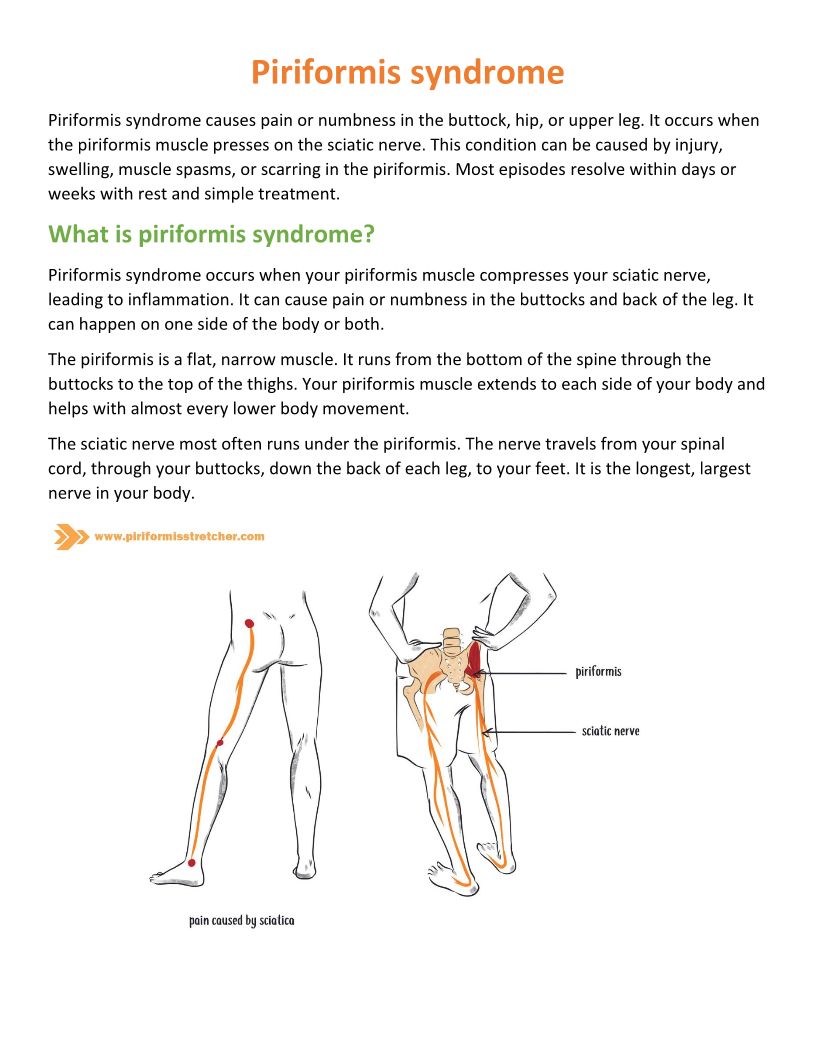 Piriformis syndrome

Piriformis syndrome causes pain or numbness in the buttock, hip, or upper leg. It occurs when the piriformis muscle presses on the sciatic nerve. This condition can be caused by injury, swelling, muscle spasms, or scarring in the piriformis. Most episodes resolve within days or weeks with rest and simple treatment.

What is piriformis syndrome?

Piriformis syndrome occurs when your piriformis muscle compresses your sciatic nerve, leading to inflammation. It can cause pain or numbness in the buttocks and back of the leg. It can happen on one side of the body or both.

The piriformis is a flat, narrow muscle. It runs from the bottom of the spine through the buttocks to the top of the thighs. Your piriformis muscle extends to each side of your body and helps with almost every lower body movement.

The sciatic nerve most often runs under the piriformis. The nerve travels from your spinal cord, through your buttocks, down the back of each leg, to your feet. It is the longest, largest nerve in your body.

www.piriformisstretcher.com

piriformis

sciatic nerve

pain caused by sciatica