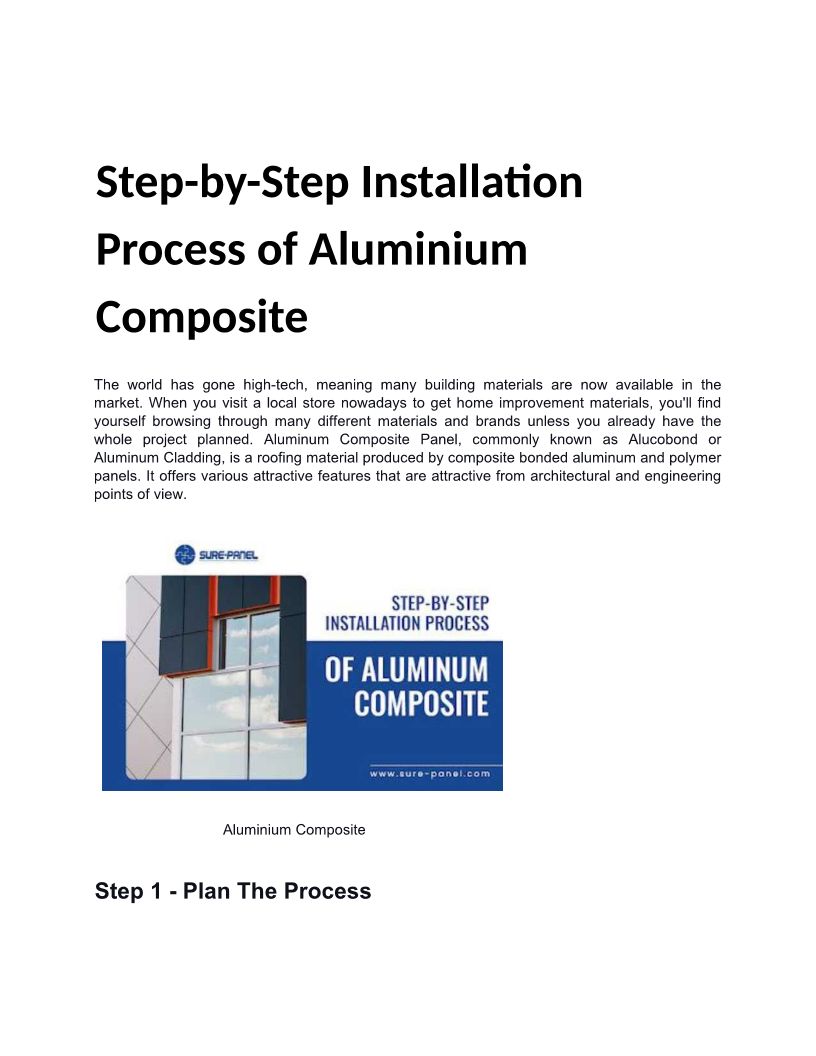 Step-by-Step Installation Process of Aluminium Composite

The world has gone high-tech, meaning many building materials are now available in the market. When you visit a local store nowadays to get home improvement materials, you'll find yourself browsing through many different materials and brands unless you already have the whole project planned. Aluminum Composite Panel, commonly known as Alucobond or Aluminum Cladding, is a roofing material produced by composite bonded aluminum and polymer panels. It offers various attractive features that are attractive from architectural and engineering points of view.

SURE-PANEL

STEP-BY-STEP INSTALLATION PROCESS

OF ALUMINUM COMPOSITE

www.sure-panel.com

Aluminium Composite

Step 1 - Plan The Process