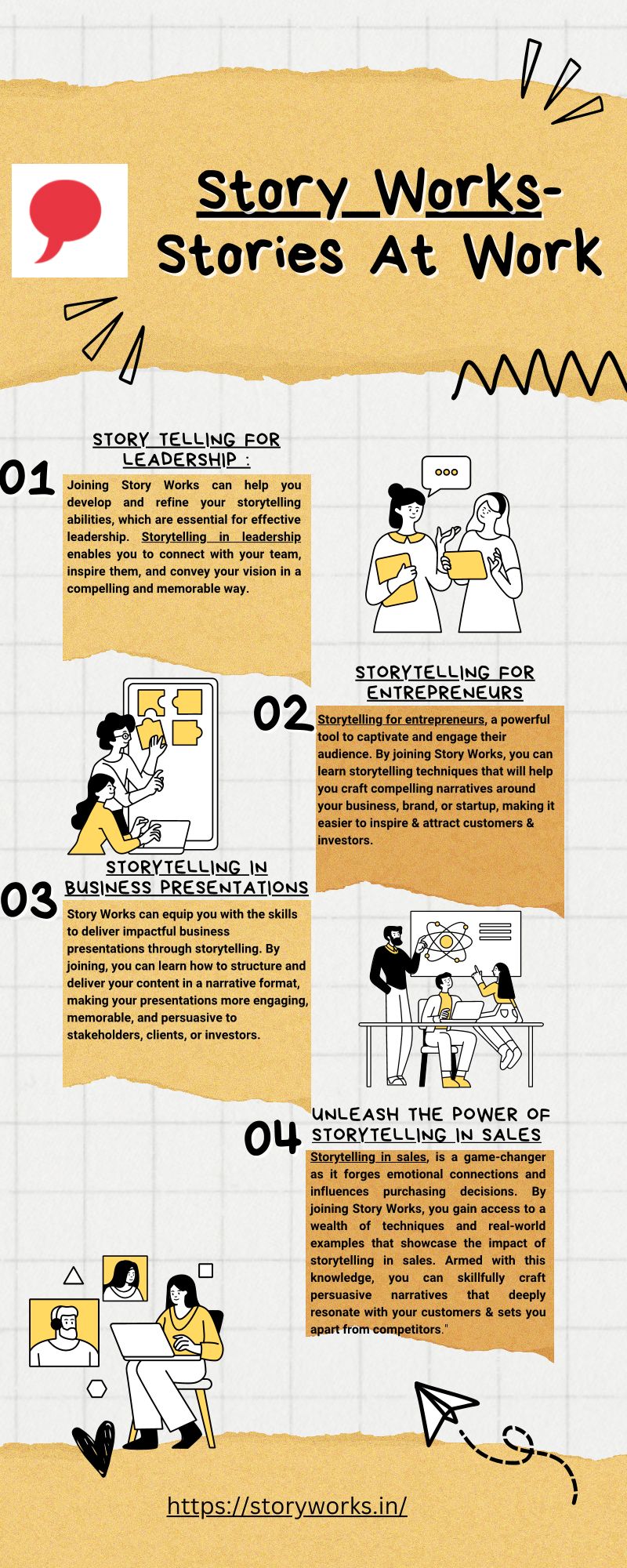 Story Works-
Stories At Work

01
STORY TELLING FOR LEADERSHIP :

Joining Story Works can help you develop and refine your storytelling abilities, which are essential for effective leadership. Storytelling in leadership enables you to connect with your team, inspire them, and convey your vision in a compelling and memorable way.

02
STORYTELLING FOR ENTREPRENEURS

Storytelling for entrepreneurs, a powerful tool to captivate and engage their audience. By joining Story Works, you can learn storytelling techniques that will help you craft compelling narratives around your business, brand, or startup, making it easier to inspire & attract customers & investors.

03
STORYTELLING IN BUSINESS PRESENTATIONS

Story Works can equip you with the skills to deliver impactful business presentations through storytelling. By joining, you can learn how to structure and deliver your content in a narrative format, making your presentations more engaging, memorable, and persuasive to stakeholders, clients, or investors.

04
UNLEASH THE POWER OF STORYTELLING IN SALES

Storytelling in sales, is a game-changer as it forges emotional connections and influences purchasing decisions. By joining Story Works, you gain access to a wealth of techniques and real-world examples that showcase the impact of storytelling in sales. Armed with this knowledge, you can skillfully craft persuasive narratives that deeply resonate with your customers & sets you apart from competitors."

https://storyworks.in/