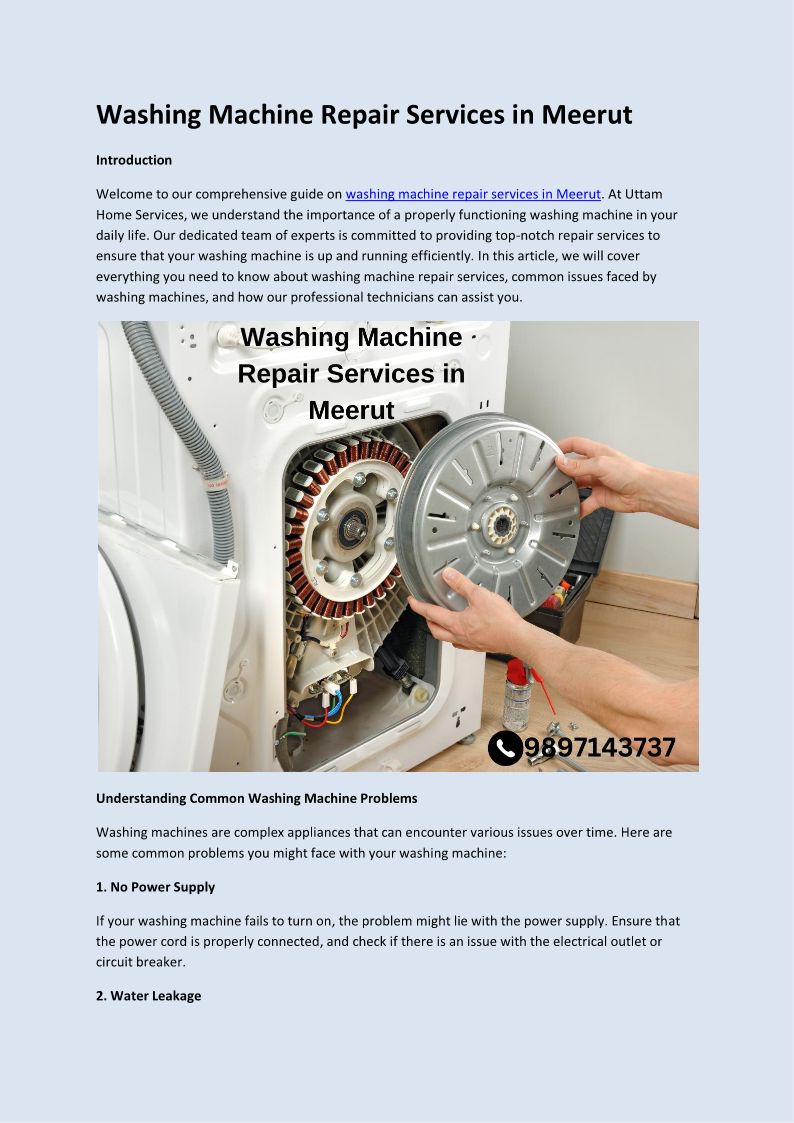 Washing Machine Repair Services in Meerut

Introduction

Welcome to our comprehensive guide on washing machine repair services in Meerut. At Uttam Home Services, we understand the importance of a properly functioning washing machine in your daily life. Our dedicated team of experts is committed to providing top-notch repair services to ensure that your washing machine is up and running efficiently. In this article, we will cover everything you need to know about washing machine repair services, common issues faced by washing machines, and how our professional technicians can assist you.

Washing Machine Repair Services in Meerut

9897143737

Understanding Common Washing Machine Problems

Washing machines are complex appliances that can encounter various issues over time. Here are some common problems you might face with your washing machine:

1. No Power Supply

If your washing machine fails to turn on, the problem might lie with the power supply. Ensure that the power cord is properly connected, and check if there is an issue with the electrical outlet or circuit breaker.

2. Water Leakage