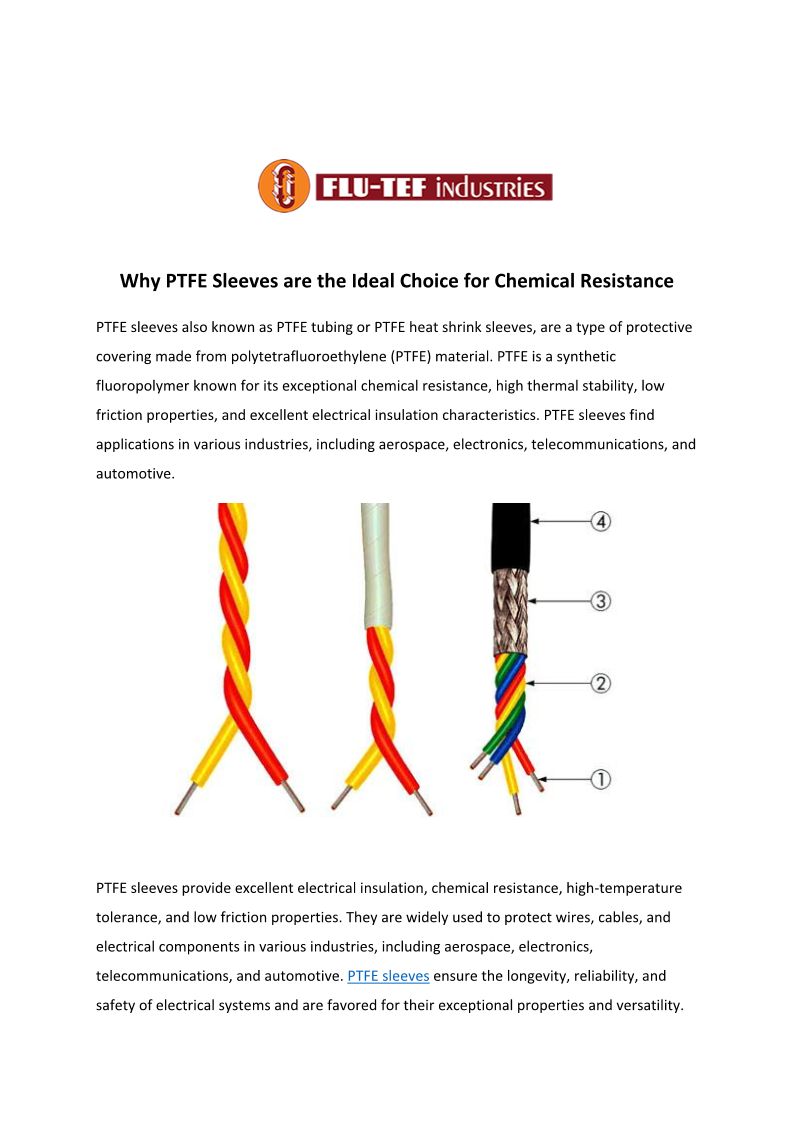 FLU-TEF industries

Why PTFE Sleeves are the Ideal Choice for Chemical Resistance

PTFE sleeves also known as PTFE tubing or PTFE heat shrink sleeves, are a type of protective covering made from polytetrafluoroethylene (PTFE) material. PTFE is a synthetic fluoropolymer known for its exceptional chemical resistance, high thermal stability, low friction properties, and excellent electrical insulation characteristics. PTFE sleeves find applications in various industries, including aerospace, electronics, telecommunications, and automotive.

④
③
②
①

PTFE sleeves provide excellent electrical insulation, chemical resistance, high-temperature tolerance, and low friction properties. They are widely used to protect wires, cables, and electrical components in various industries, including aerospace, electronics, telecommunications, and automotive. PTFE sleeves ensure the longevity, reliability, and safety of electrical systems and are favored for their exceptional properties and versatility.