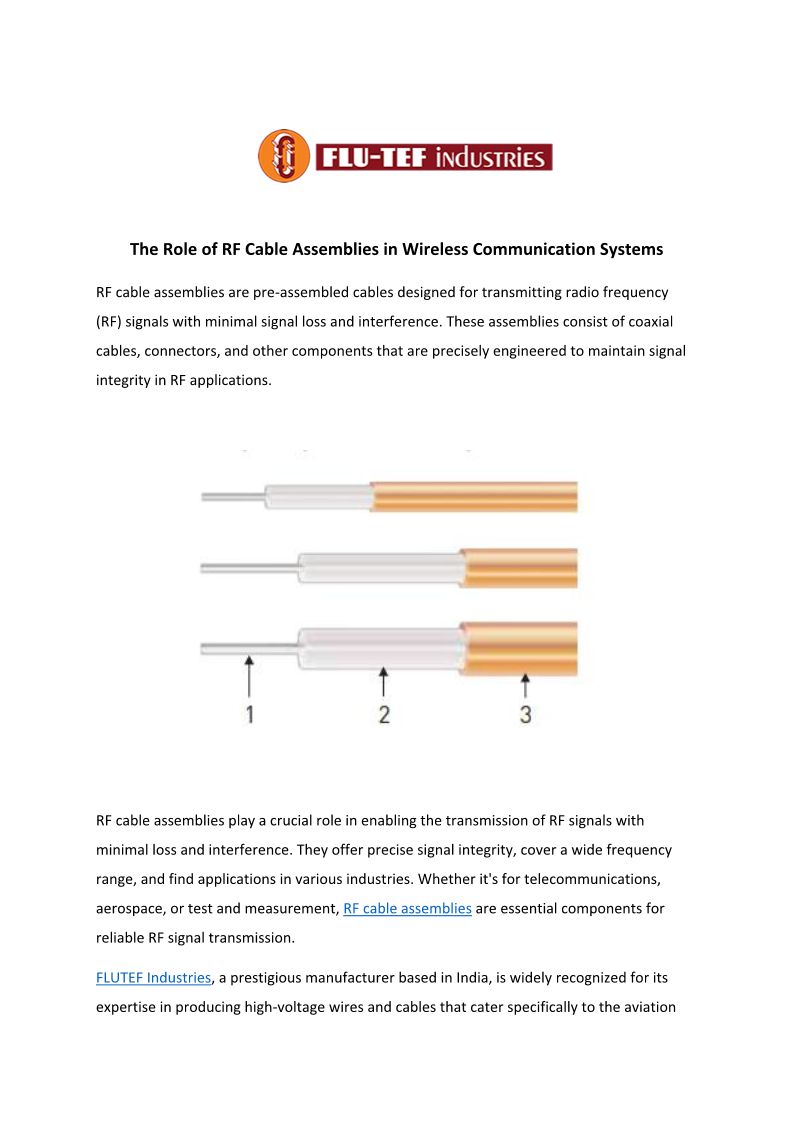 FLU-TEF industries

The Role of RF Cable Assemblies in Wireless Communication Systems

RF cable assemblies are pre-assembled cables designed for transmitting radio frequency (RF) signals with minimal signal loss and interference. These assemblies consist of coaxial cables, connectors, and other components that are precisely engineered to maintain signal integrity in RF applications.

1 2 3

RF cable assemblies play a crucial role in enabling the transmission of RF signals with minimal loss and interference. They offer precise signal integrity, cover a wide frequency range, and find applications in various industries. Whether it's for telecommunications, aerospace, or test and measurement, RF cable assemblies are essential components for reliable RF signal transmission.

FLUTEF Industries, a prestigious manufacturer based in India, is widely recognized for its expertise in producing high-voltage wires and cables that cater specifically to the aviation