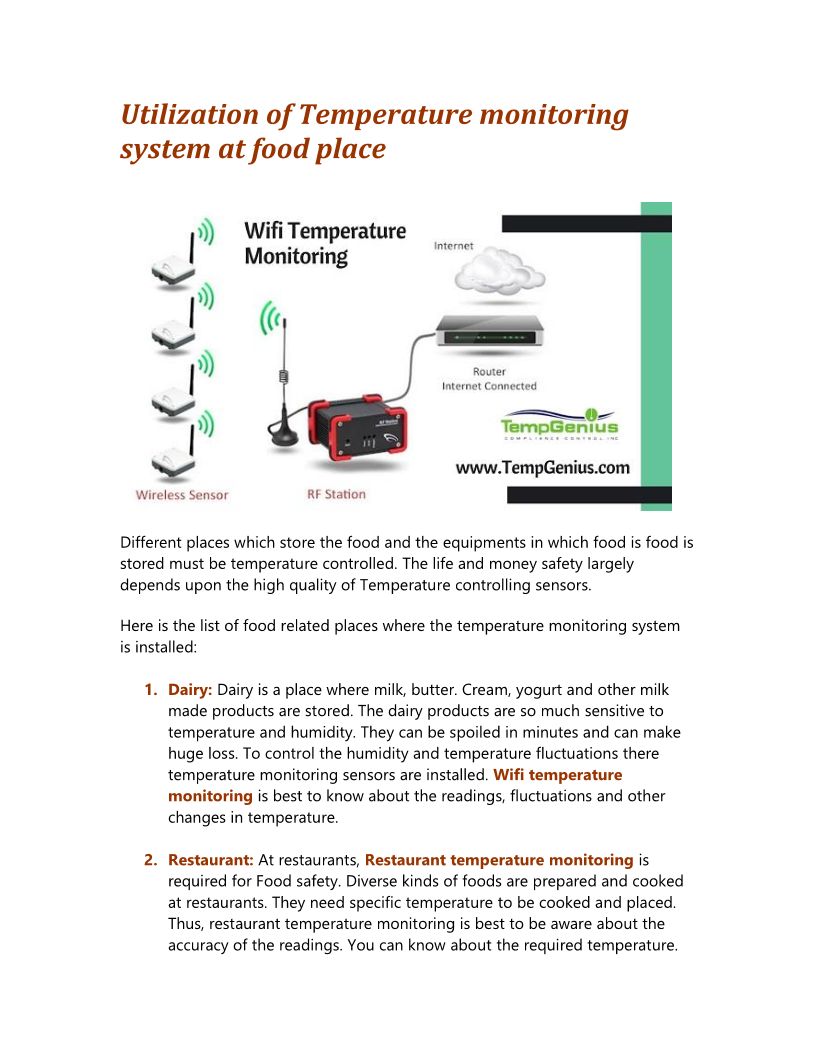 Utilization of Temperature monitoring system at food place

Wifi Temperature Monitoring

Internet

Router
Internet Connected

TempGenius
COMPLIANCE CONTROL INC

www.TempGenius.com

Wireless Sensor

RF Station

Different places which store the food and the equipments in which food is food is stored must be temperature controlled. The life and money safety largely depends upon the high quality of Temperature controlling sensors.

Here is the list of food related places where the temperature monitoring system is installed:

1. Dairy: Dairy is a place where milk, butter. Cream, yogurt and other milk made products are stored. The dairy products are so much sensitive to temperature and humidity. They can be spoiled in minutes and can make huge loss. To control the humidity and temperature fluctuations there temperature monitoring sensors are installed. Wifi temperature monitoring is best to know about the readings, fluctuations and other changes in temperature.

2. Restaurant: At restaurants, Restaurant temperature monitoring is required for Food safety. Diverse kinds of foods are prepared and cooked at restaurants. They need specific temperature to be cooked and placed. Thus, restaurant temperature monitoring is best to be aware about the accuracy of the readings. You can know about the required temperature.