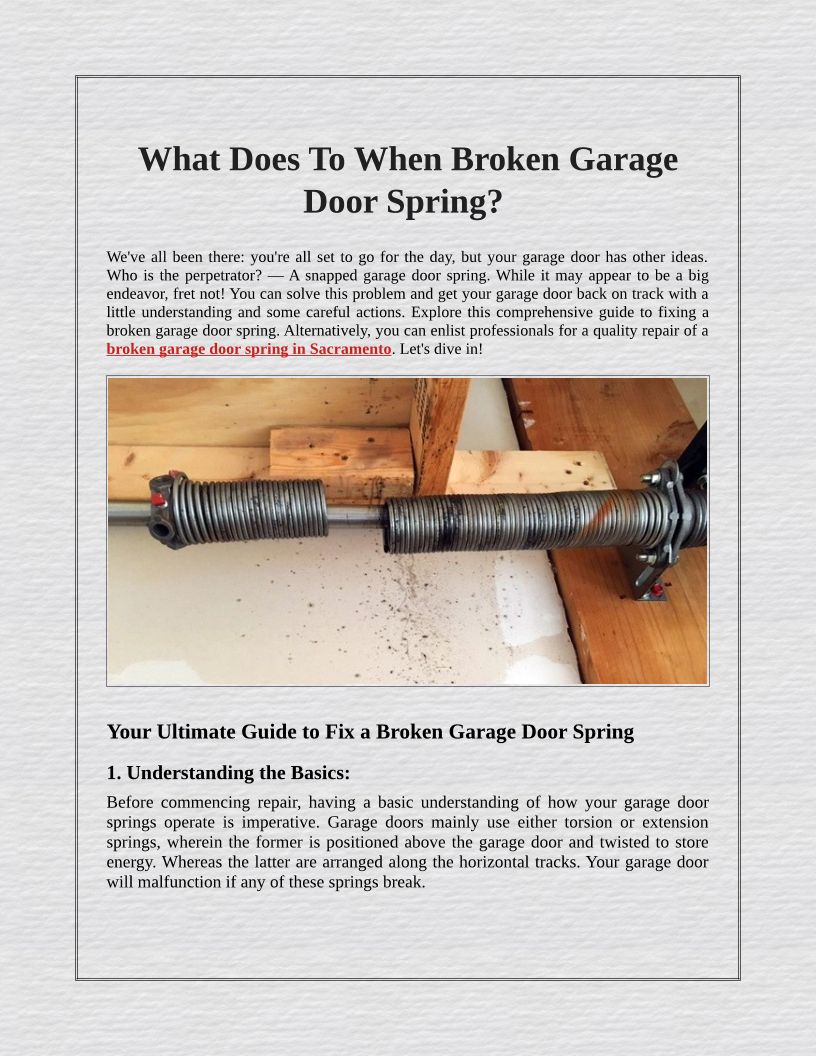 What Does To When Broken Garage Door Spring?

We've all been there: you're all set to go for the day, but your garage door has other ideas. Who is the perpetrator? — A snapped garage door spring. While it may appear to be a big endeavor, fret not! You can solve this problem and get your garage door back on track with a little understanding and some careful actions. Explore this comprehensive guide to fixing a broken garage door spring. Alternatively, you can enlist professionals for a quality repair of a broken garage door spring in Sacramento. Let's dive in!

Your Ultimate Guide to Fix a Broken Garage Door Spring

1. Understanding the Basics:

Before commencing repair, having a basic understanding of how your garage door springs operate is imperative. Garage doors mainly use either torsion or extension springs, wherein the former is positioned above the garage door and twisted to store energy. Whereas the latter are arranged along the horizontal tracks. Your garage door will malfunction if any of these springs break.