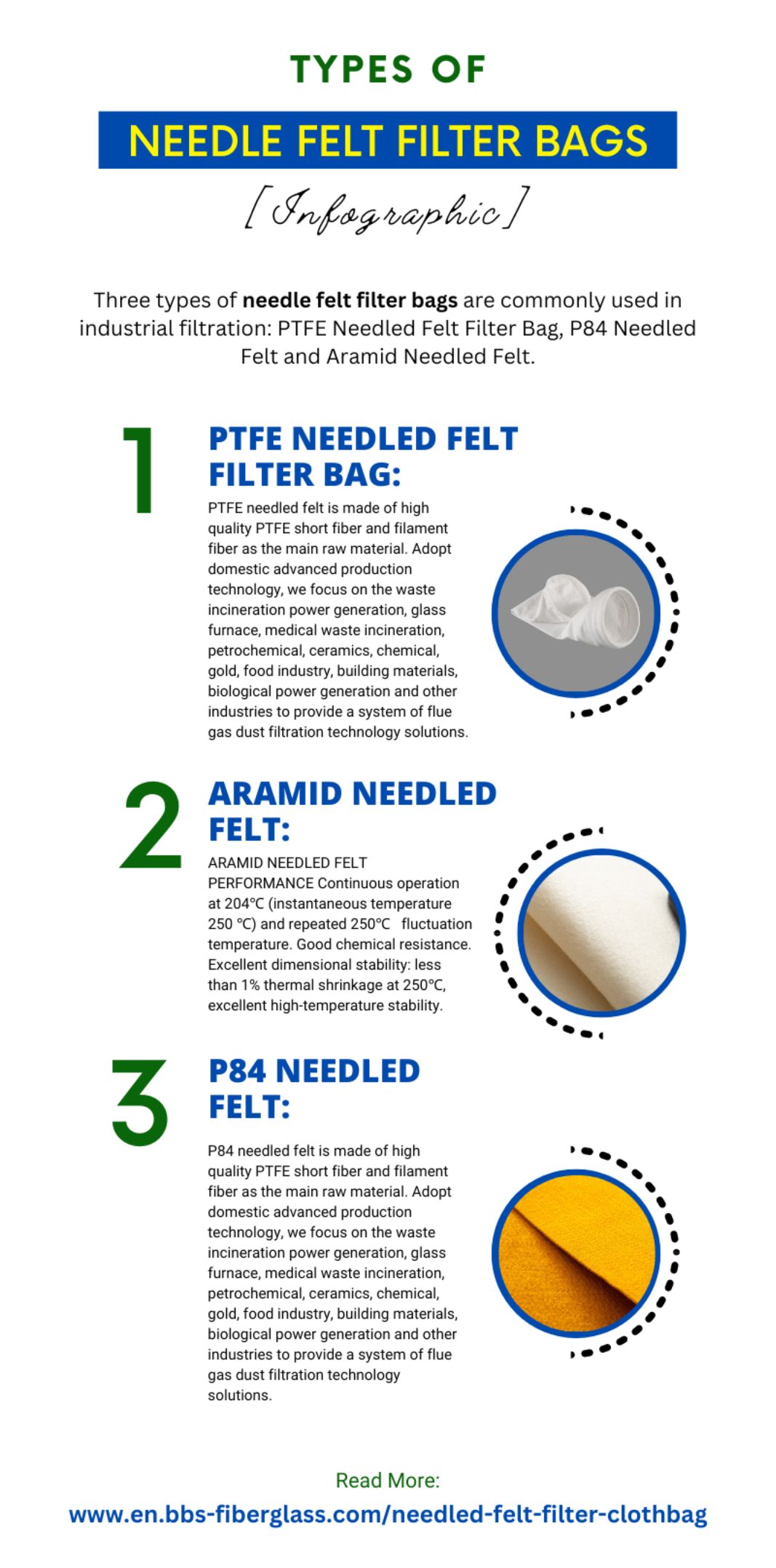 TYPES OF

NEEDLE FELT FILTER BAGS

[Infographic]

Three types of needle felt filter bags are commonly used in industrial filtration: PTFE Needled Felt Filter Bag, P84 Needled Felt and Aramid Needled Felt.

1

PTFE NEEDLED FELT FILTER BAG:

PTFE needled felt is made of high quality PTFE short fiber and filament fiber as the main raw material. Adopt domestic advanced production technology, we focus on the waste incineration power generation, glass furnace, medical waste incineration, petrochemical, ceramics, chemical, gold, food industry, building materials, biological power generation and other industries to provide a system of flue gas dust filtration technology solutions.

2

ARAMID NEEDLED FELT:

ARAMID NEEDLED FELT PERFORMANCE Continuous operation at 204°C (instantaneous temperature 250 °C) and repeated 250°C fluctuation temperature. Good chemical resistance. Excellent dimensional stability: less than 1% thermal shrinkage at 250°C, excellent high-temperature stability.

3

P84 NEEDLED FELT:

P84 needled felt is made of high quality PTFE short fiber and filament fiber as the main raw material. Adopt domestic advanced production technology, we focus on the waste incineration power generation, glass furnace, medical waste incineration, petrochemical, ceramics, chemical, gold, food industry, building materials, biological power generation and other industries to provide a system of flue gas dust filtration technology solutions.

Read More:

www.en.bbs-fiberglass.com/needled-felt-filter-clothbag