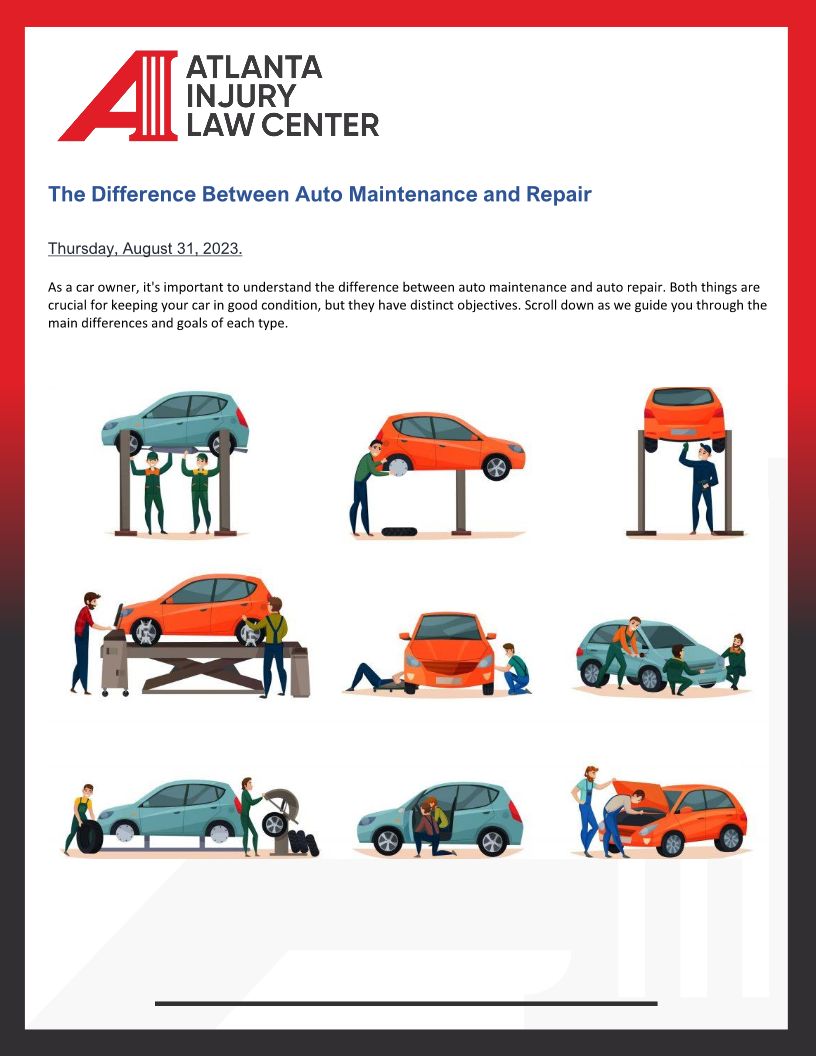 ATLANTA INJURY LAW CENTER

The Difference Between Auto Maintenance and Repair

Thursday, August 31, 2023.

As a car owner, it's important to understand the difference between auto maintenance and auto repair. Both things are crucial for keeping your car in good condition, but they have distinct objectives. Scroll down as we guide you through the main differences and goals of each type.