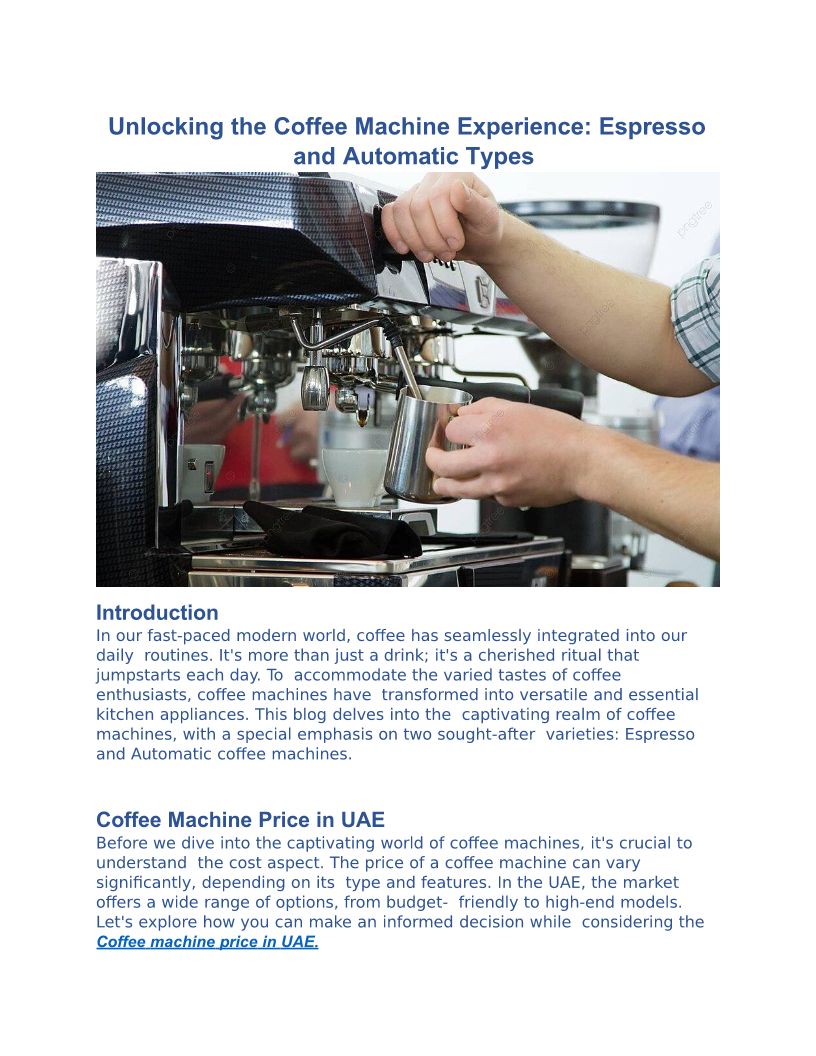 Unlocking the Coffee Machine Experience: Espresso and Automatic Types

Introduction
In our fast-paced modern world, coffee has seamlessly integrated into our daily routines. It's more than just a drink; it's a cherished ritual that jumpstarts each day. To accommodate the varied tastes of coffee enthusiasts, coffee machines have transformed into versatile and essential kitchen appliances. This blog delves into the captivating realm of coffee machines, with a special emphasis on two sought-after varieties: Espresso and Automatic coffee machines.

Coffee Machine Price in UAE
Before we dive into the captivating world of coffee machines, it's crucial to understand the cost aspect. The price of a coffee machine can vary significantly, depending on its type and features. In the UAE, the market offers a wide range of options, from budget- friendly to high-end models. Let's explore how you can make an informed decision while considering the Coffee machine price in UAE.